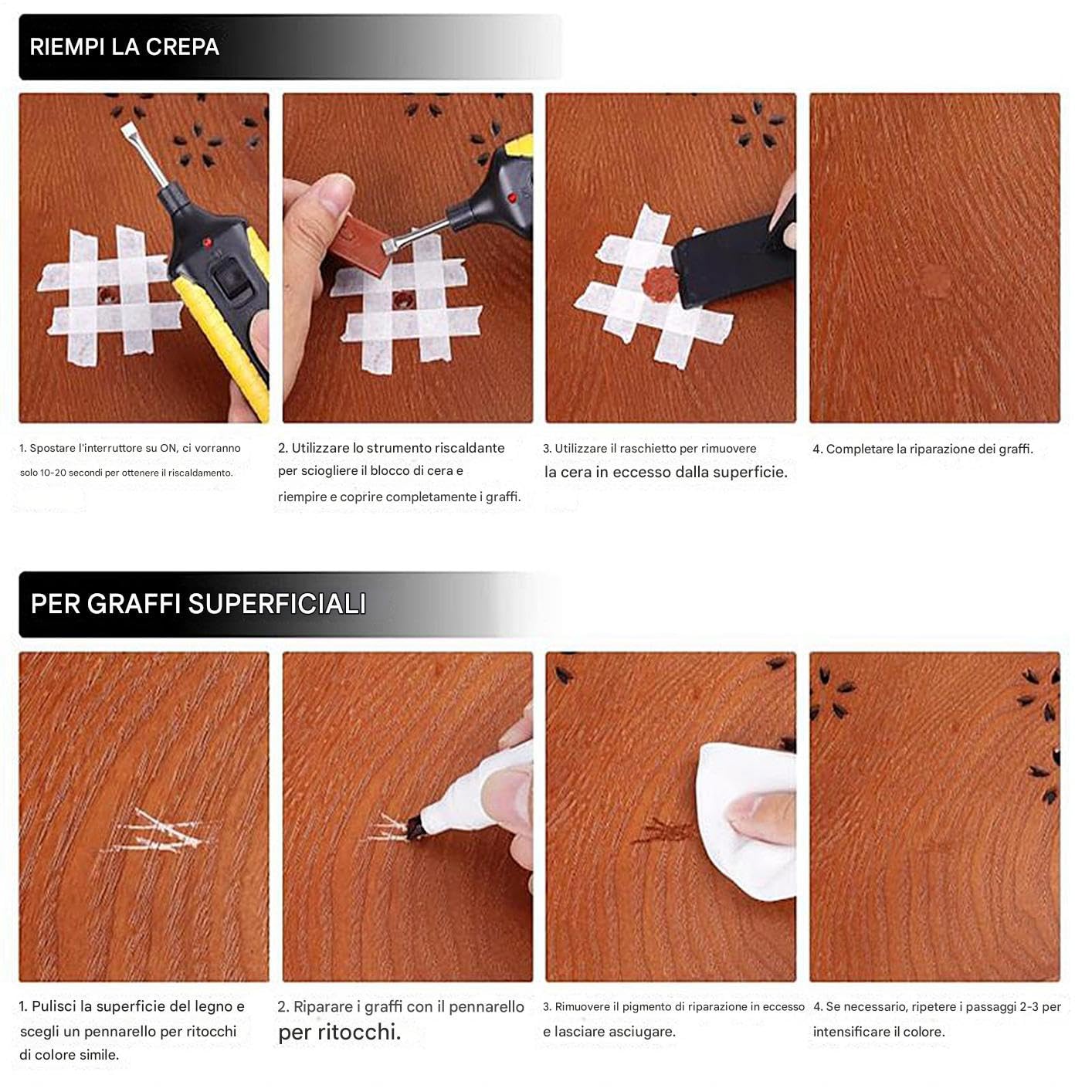 RIEMPI LA CREPA

1. Spostare l'interruttore su ON, ci vorranno solo 10-20 secondi per ottenere il riscaldamento.

2. Utilizzare lo strumento riscaldante per sciogliere il blocco di cera e riempire e coprire completamente i graffi.

3. Utilizzare il raschietto per rimuovere la cera in eccesso dalla superficie.

4. Completare la riparazione dei graffi.

PER GRAFFI SUPERFICIALI

1. Pulisci la superficie del legno e scegli un pennarello per ritocchi di colore simile.

2. Riparare i graffi con il pennarello per ritocchi.

3. Rimuovere il pigmento di riparazione in eccesso e lasciare asciugare.

4. Se necessario, ripetere i passaggi 2-3 per intensificare il colore.