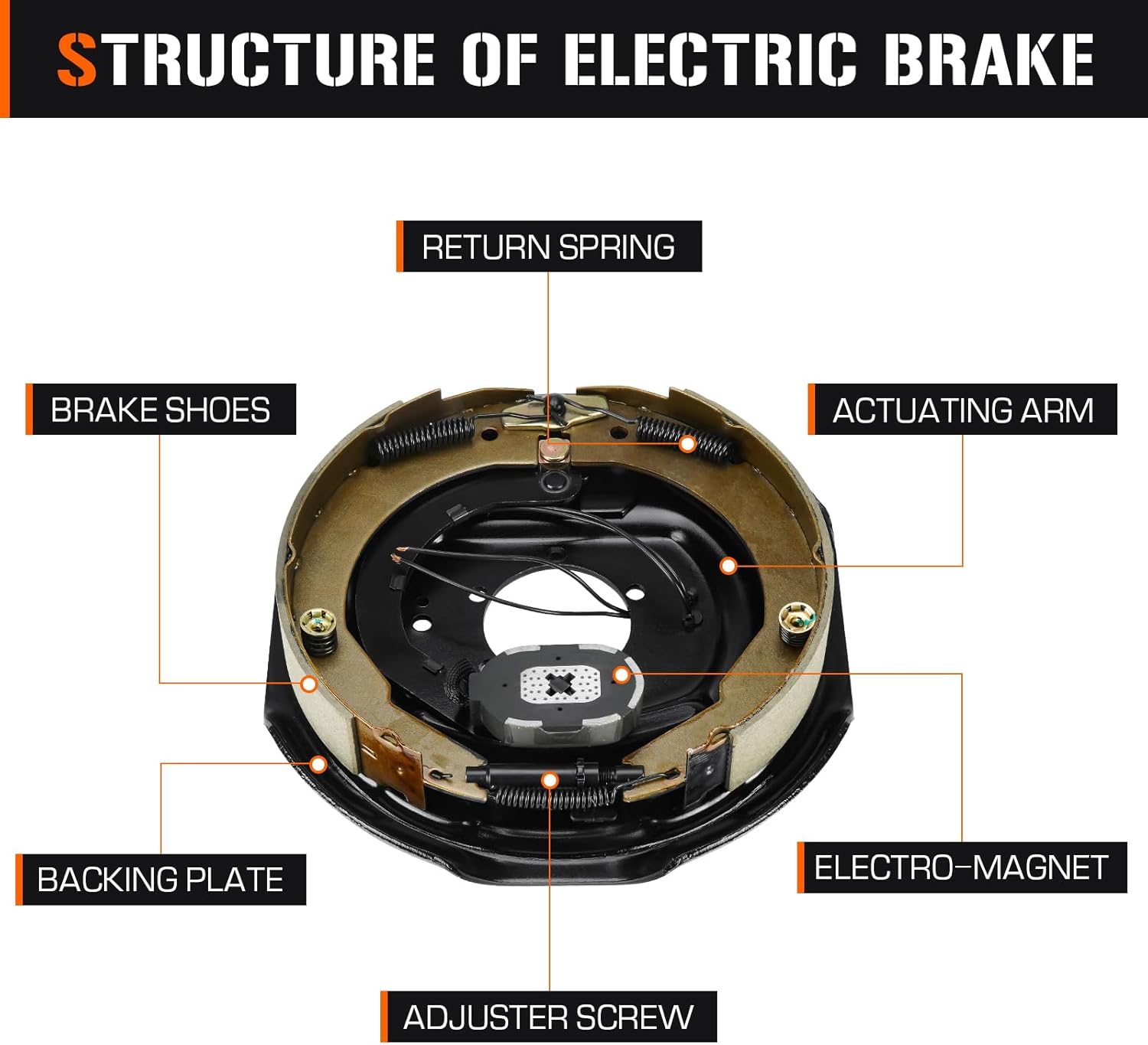 STRUCTURE OF ELECTRIC BRAKE

RETURN SPRING

BRAKE SHOES

ACTUATING ARM

BACKING PLATE

ELECTRO-MAGNET

ADJUSTER SCREW