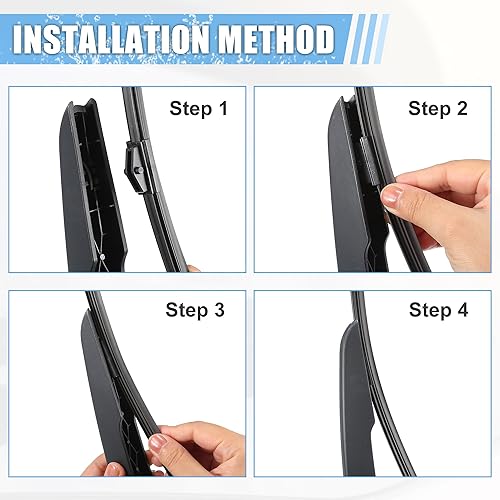 INSTALLATION METHOD

Step 1

Step 2

Step 3

Step 4