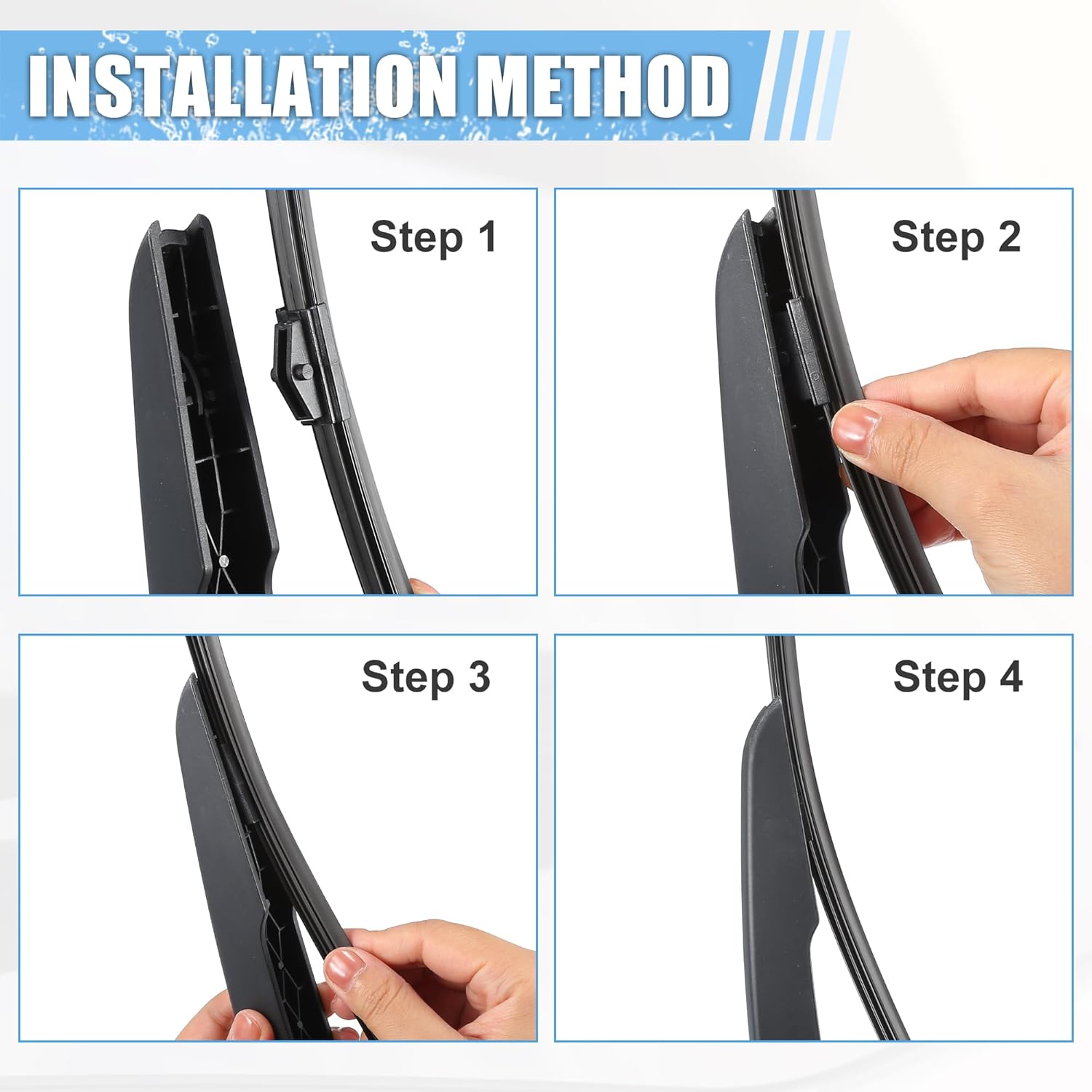 INSTALLATION METHOD

Step 1

Step 2

Step 3

Step 4