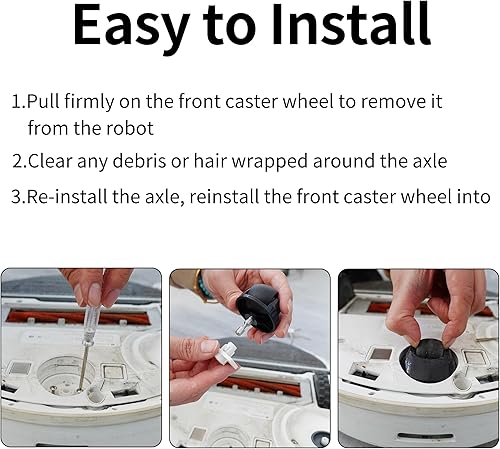 Easy to Install

1.Pull firmly on the front caster wheel to remove it from the robot

2.Clear any debris or hair wrapped around the axle

3.Re-install the axle, reinstall the front caster wheel into