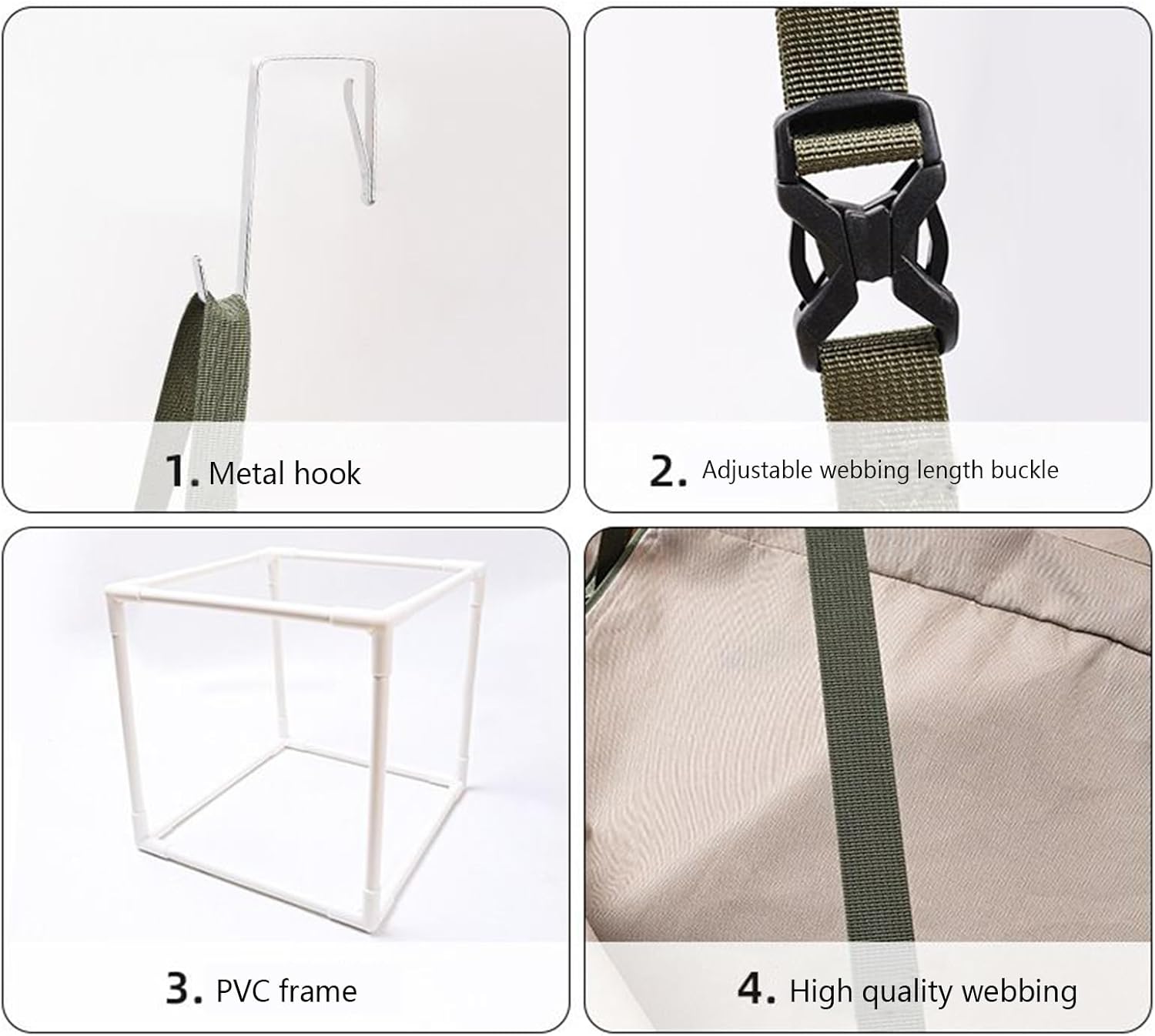 1. Metal hook

2. Adjustable webbing length buckle

3. PVC frame

4. High quality webbing