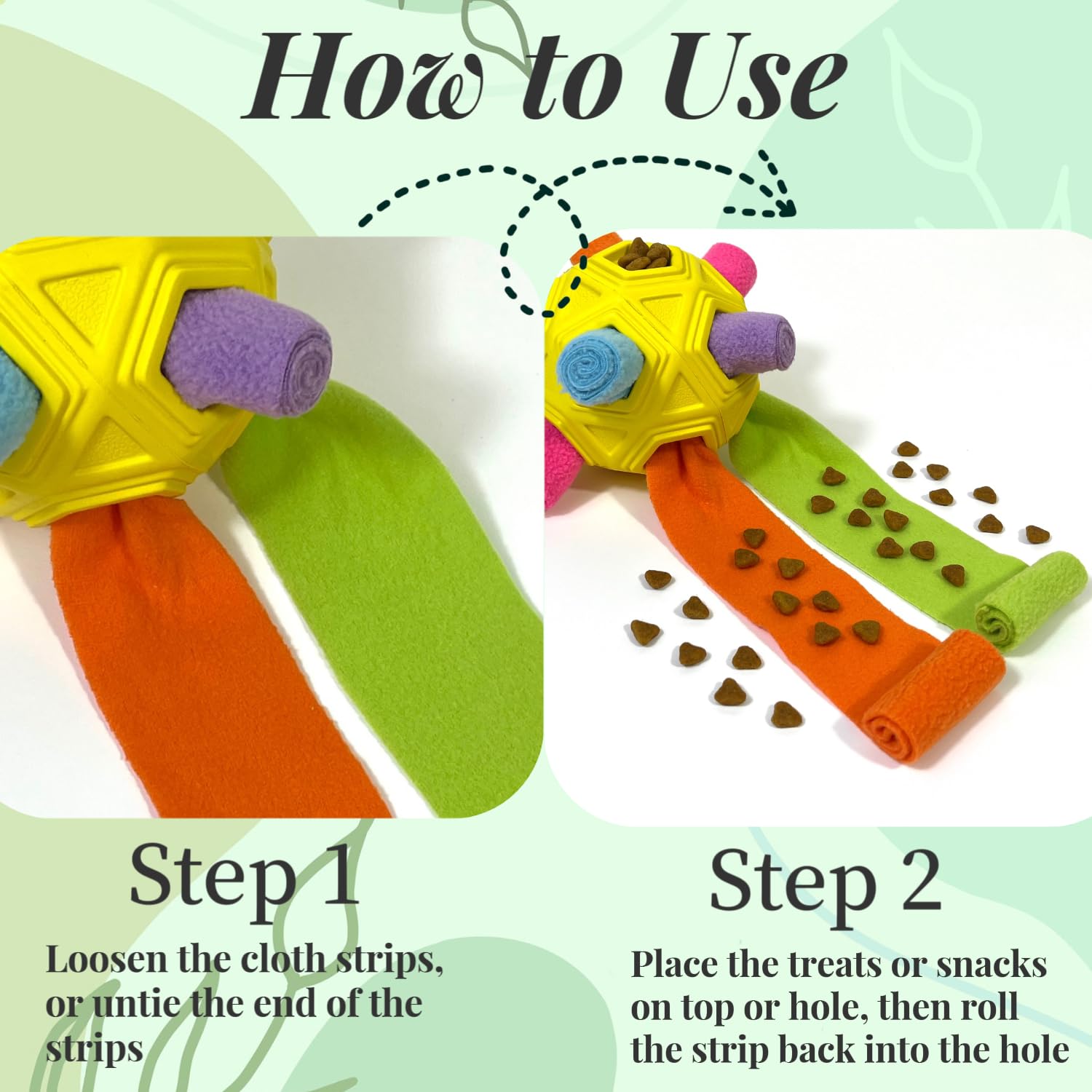 How to Use

Step 1

Loosen the cloth strips, or untie the end of the strips

Step 2

Place the treats or snacks on top or hole, then roll the strip back into the hole