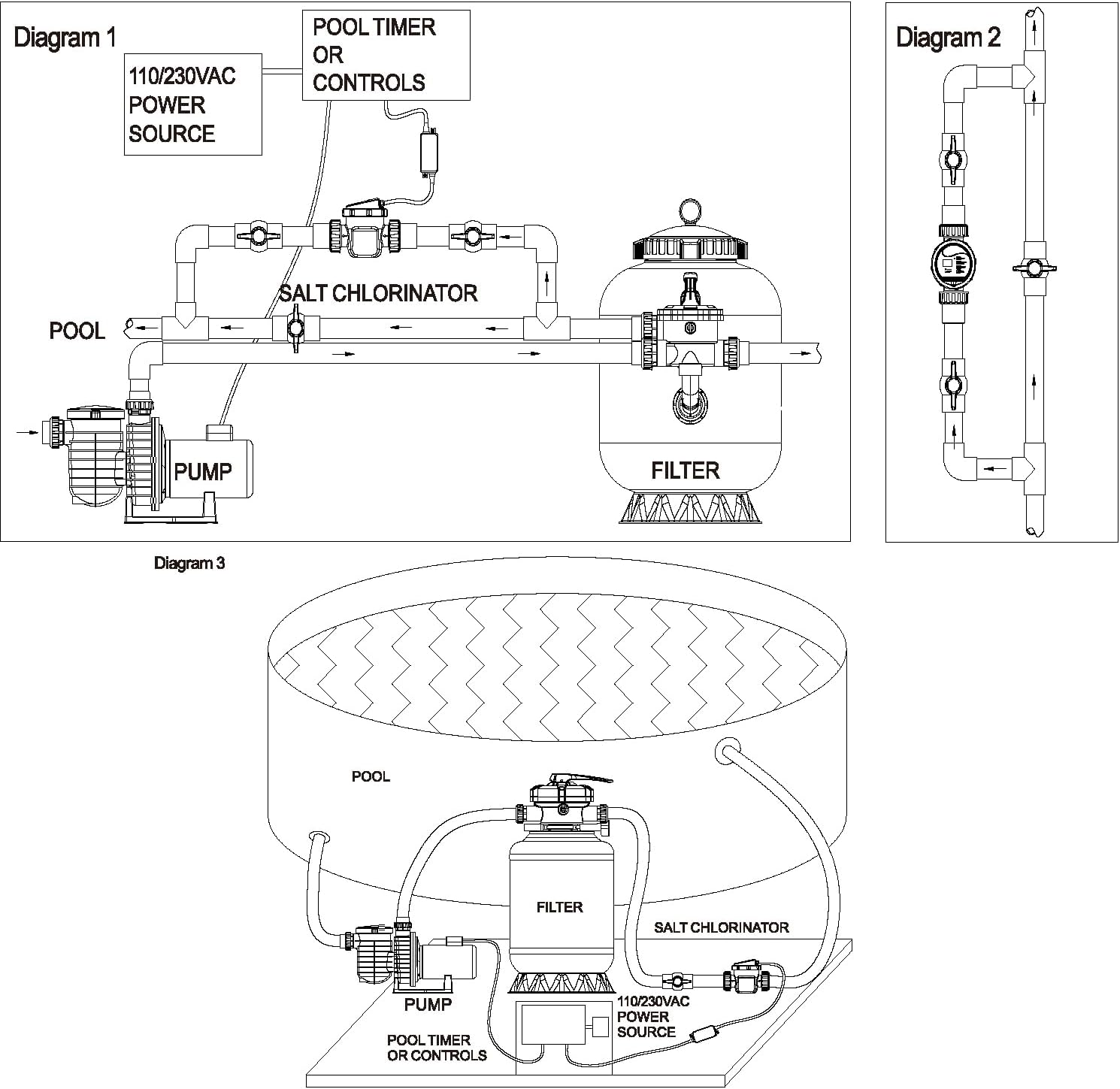 Diagram 1

110/230VAC POWER SOURCE

POOL TIMER OR CONTROLS

SALT CHLORINATOR

POOL

PUMP

FILTER

Diagram 2

Diagram 3

POOL

FILTER

SALT CHLORINATOR

PUMP

110/230VAC POWER SOURCE

POOL TIMER OR CONTROLS