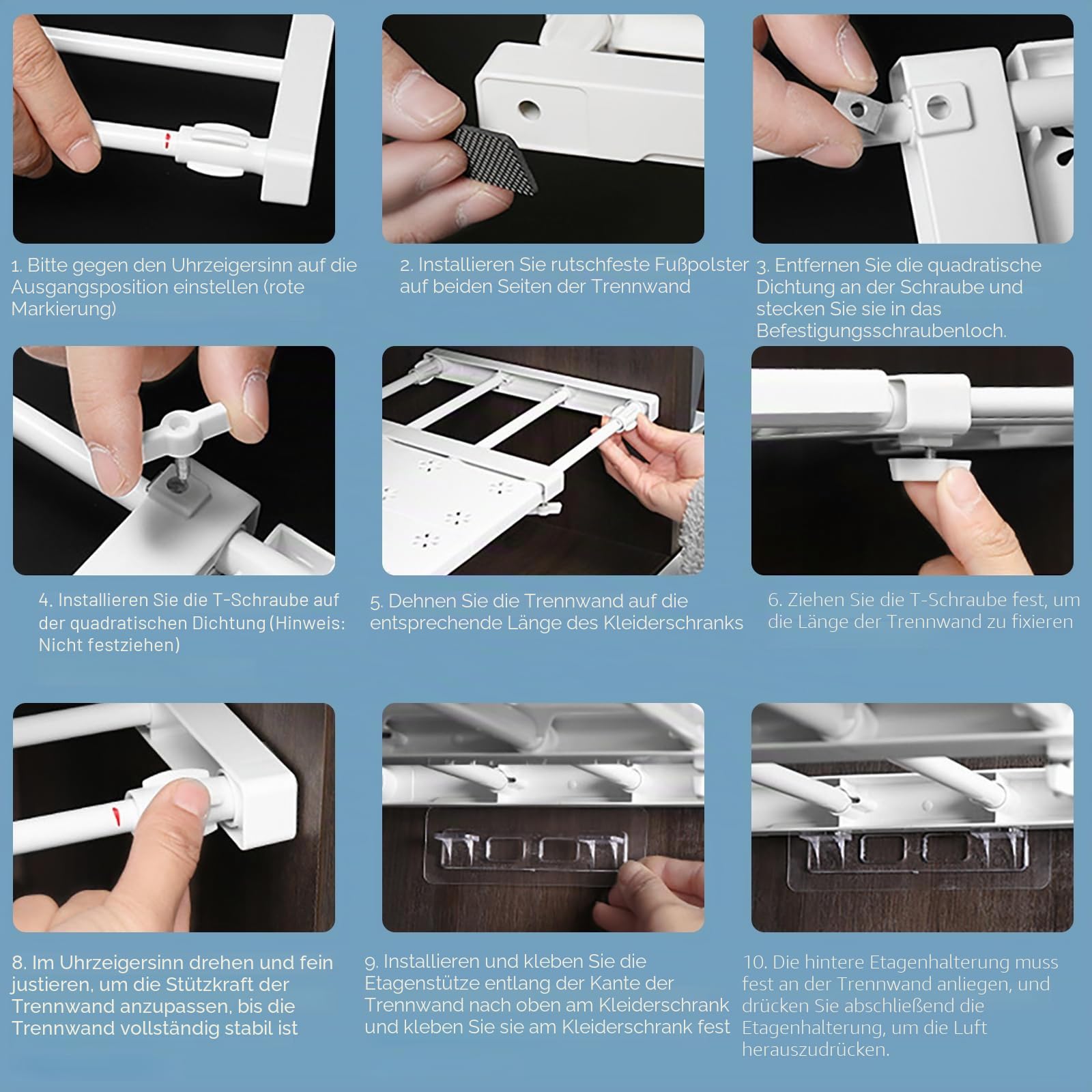 1. Bitte gegen den Uhrzeigersinn auf die Ausgangsposition einstellen (rote Markierung)

2. Installieren Sie rutschfeste Fußpolster auf beiden Seiten der Trennwand

3. Entfernen Sie die quadratische Dichtung an der Schraube und stecken Sie sie in das Befestigungsschraubenloch.

4. Installieren Sie die T-Schraube auf der quadratischen Dichtung (Hinweis: Nicht festziehen)

5. Dehnen Sie die Trennwand auf die entsprechende Länge des Kleiderschranks

6. Ziehen Sie die T-Schraube fest, um die Länge der Trennwand zu fixieren

8. Im Uhrzeigersinn drehen und fein justieren, um die Stützkraft der Trennwand anzupassen, bis die Trennwand vollständig stabil ist

9. Installieren und kleben Sie die Etagenstütze entlang der Kante der Trennwand nach oben am Kleiderschrank und kleben Sie sie am Kleiderschrank fest

10. Die hintere Etagenhalterung muss fest an der Trennwand anliegen, und drücken Sie abschließend die Etagenhalterung, um die Luft herauszudrücken.