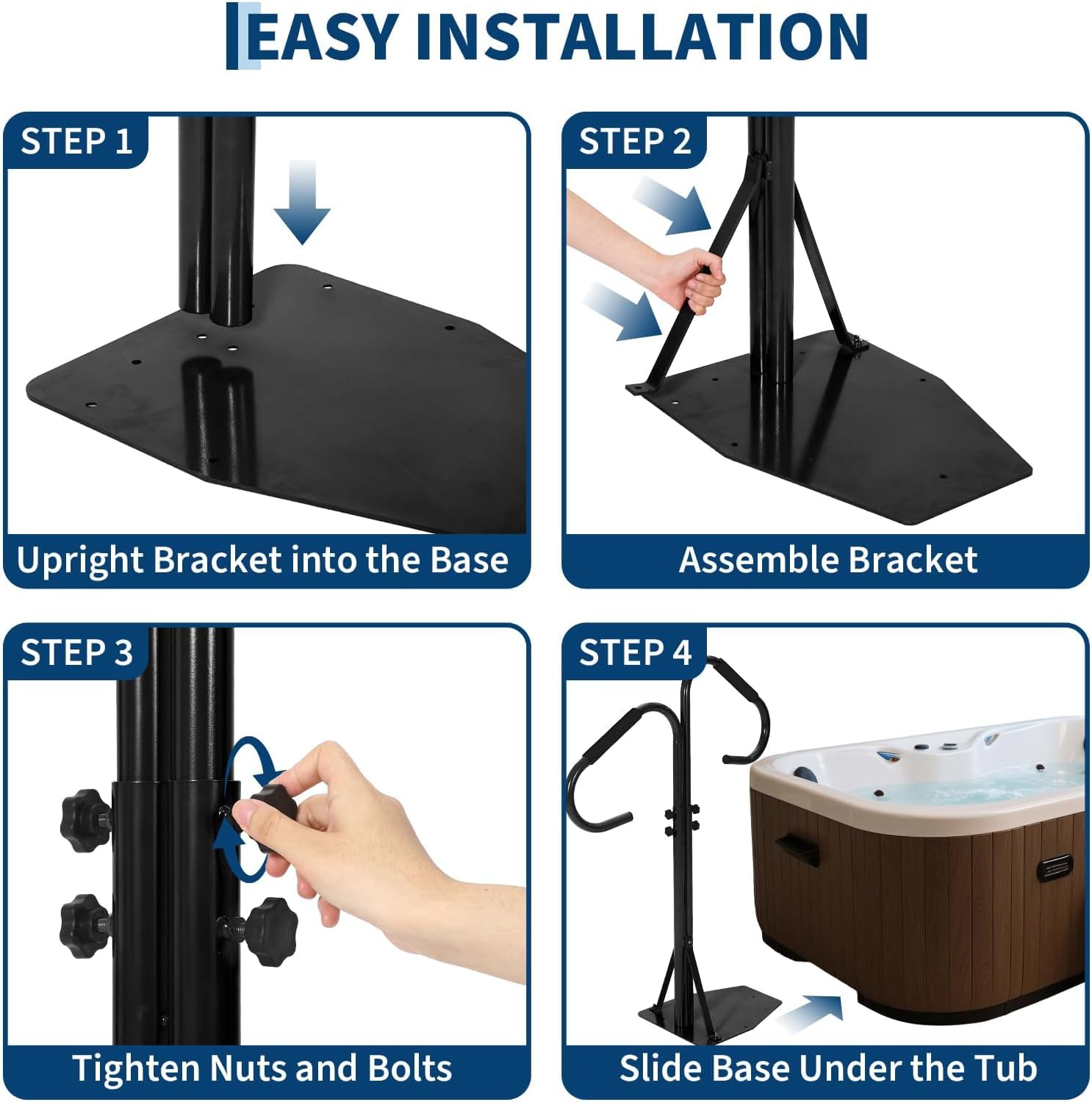 EASY INSTALLATION

STEP 1

Upright Bracket into the Base

STEP 2

Assemble Bracket

STEP 3

Tighten Nuts and Bolts

STEP 4

Slide Base Under the Tub