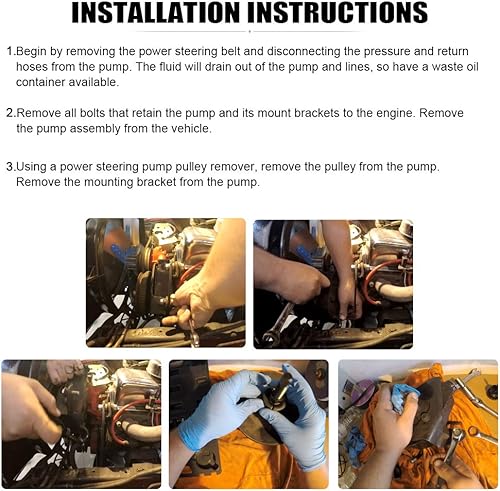 INSTALLATION INSTRUCTIONS

1.Begin by removing the power steering belt and disconnecting the pressure and return hoses from the pump. The fluid will drain out of the pump and lines, so have a waste oil container available.

2.Remove all bolts that retain the pump and its mount brackets to the engine. Remove the pump assembly from the vehicle.

3.Using a power steering pump pulley remover, remove the pulley from the pump. Remove the mounting bracket from the pump.