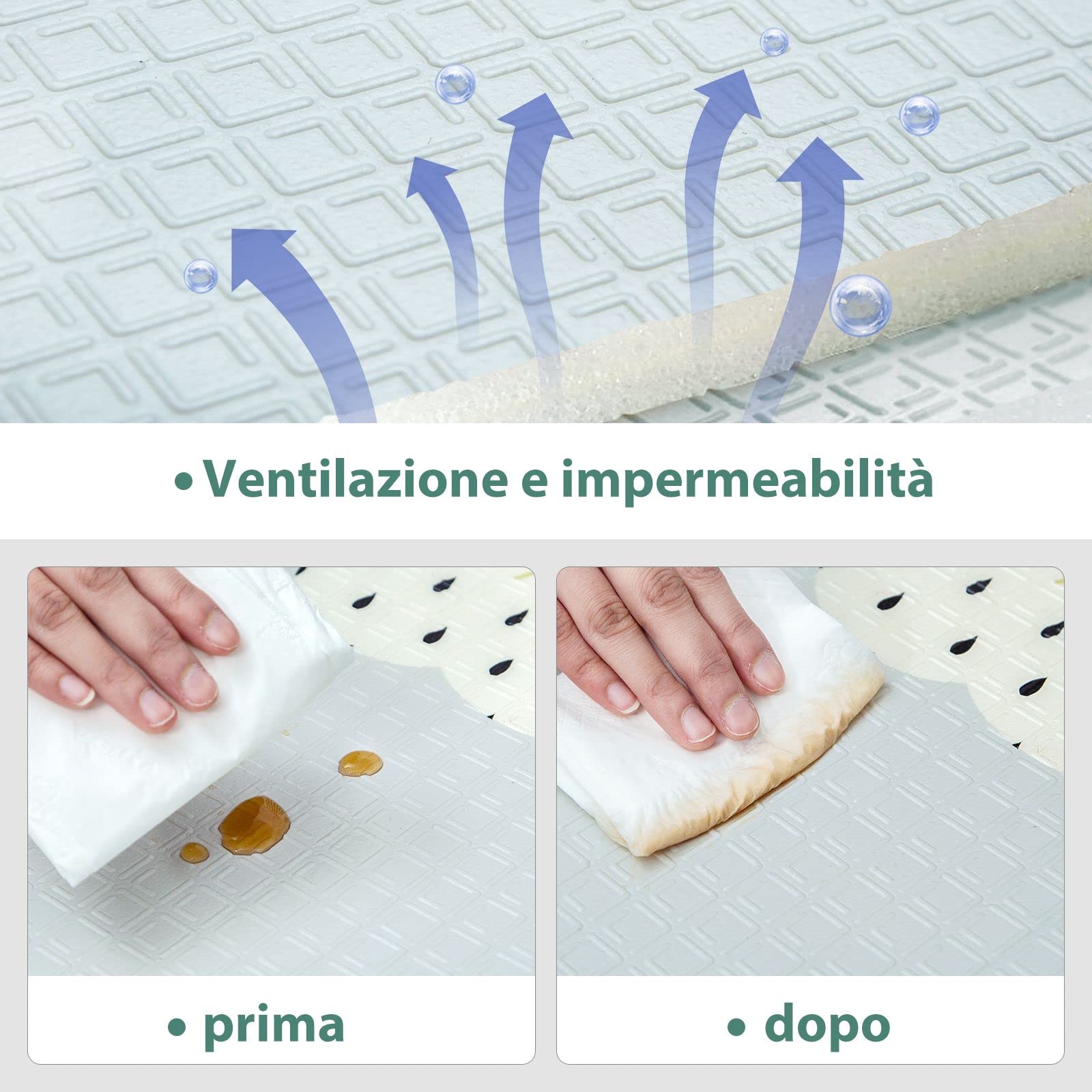 • Ventilazione e impermeabilità

• prima

• dopo