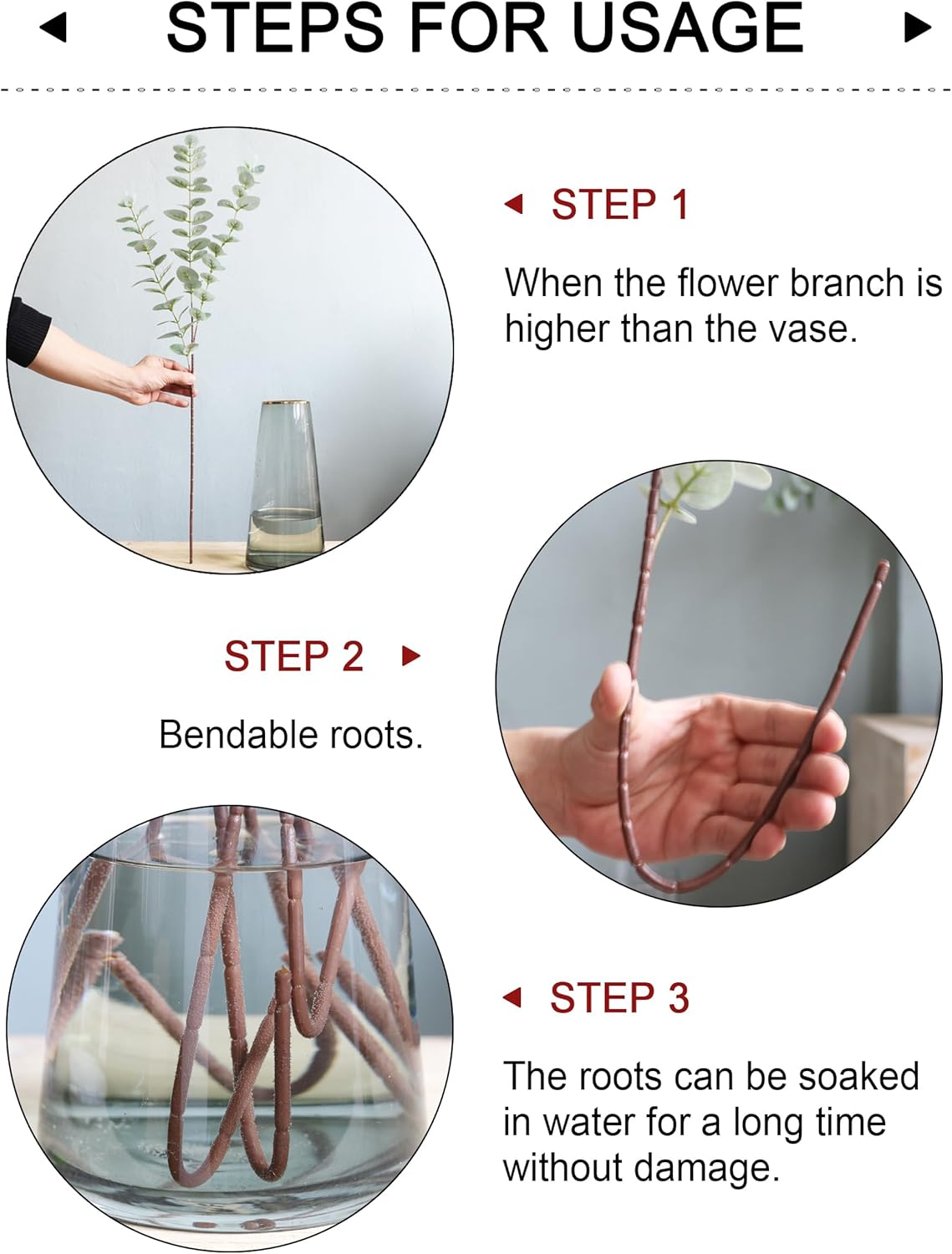 STEPS FOR USAGE

STEP 1

When the flower branch is higher than the vase.

STEP 2

Bendable roots.

STEP 3

The roots can be soaked in water for a long time without damage.