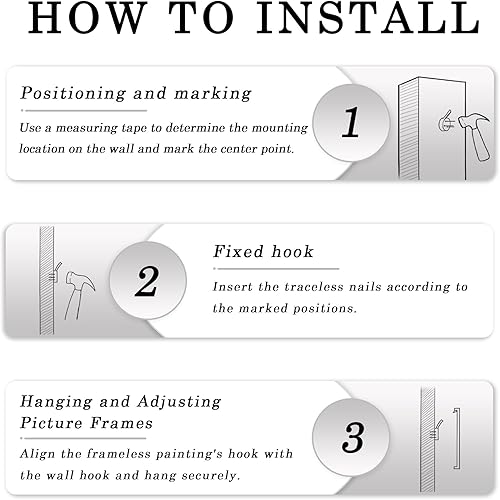 HOW TO INSTALL

Positioning and marking

Use a measuring tape to determine the mounting location on the wall and mark the center point.

1

2

Fixed hook

Insert the traceless nails according to the marked positions.

Hanging and Adjusting Picture Frames

Align the frameless painting's hook with the wall hook and hang securely.

3