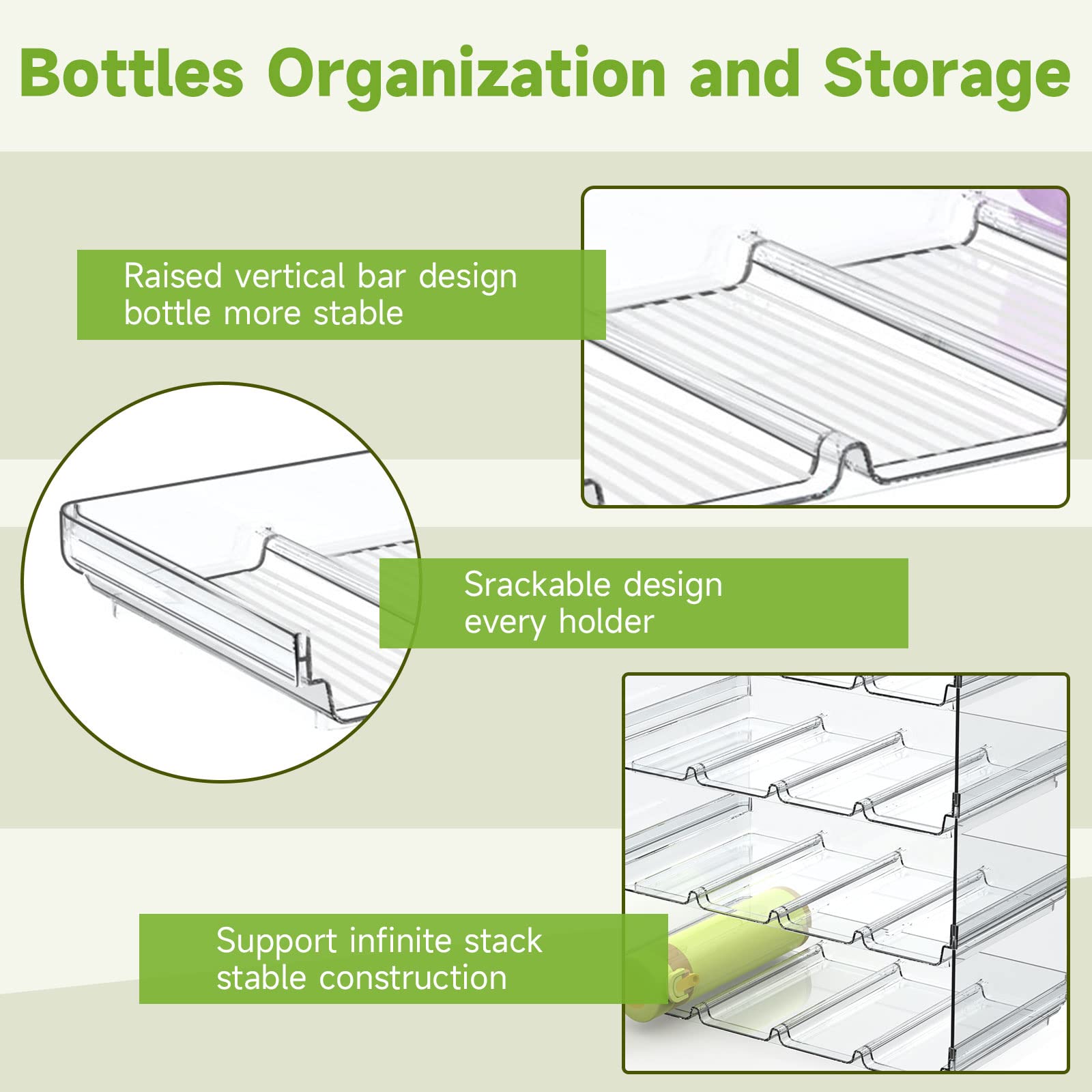 Bottles Organization and Storage

Raised vertical bar design
bottle more stable

Srackable design
every holder

Support infinite stack
stable construction