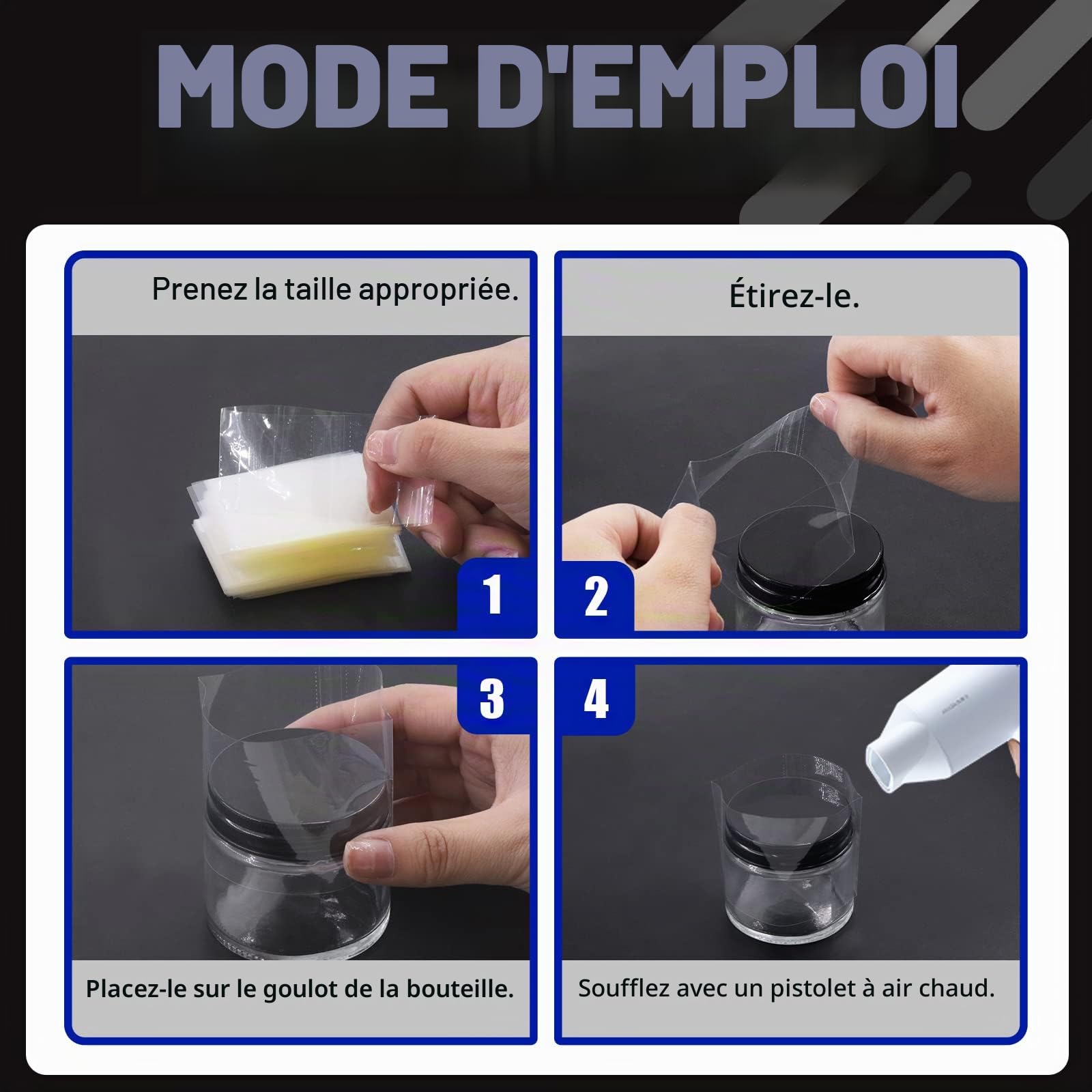 MODE D'EMPLOI

Prenez la taille appropriée.

1

Étirez-le.

2

3

Placez-le sur le goulot de la bouteille.

4

Soufflez avec un pistolet à air chaud.