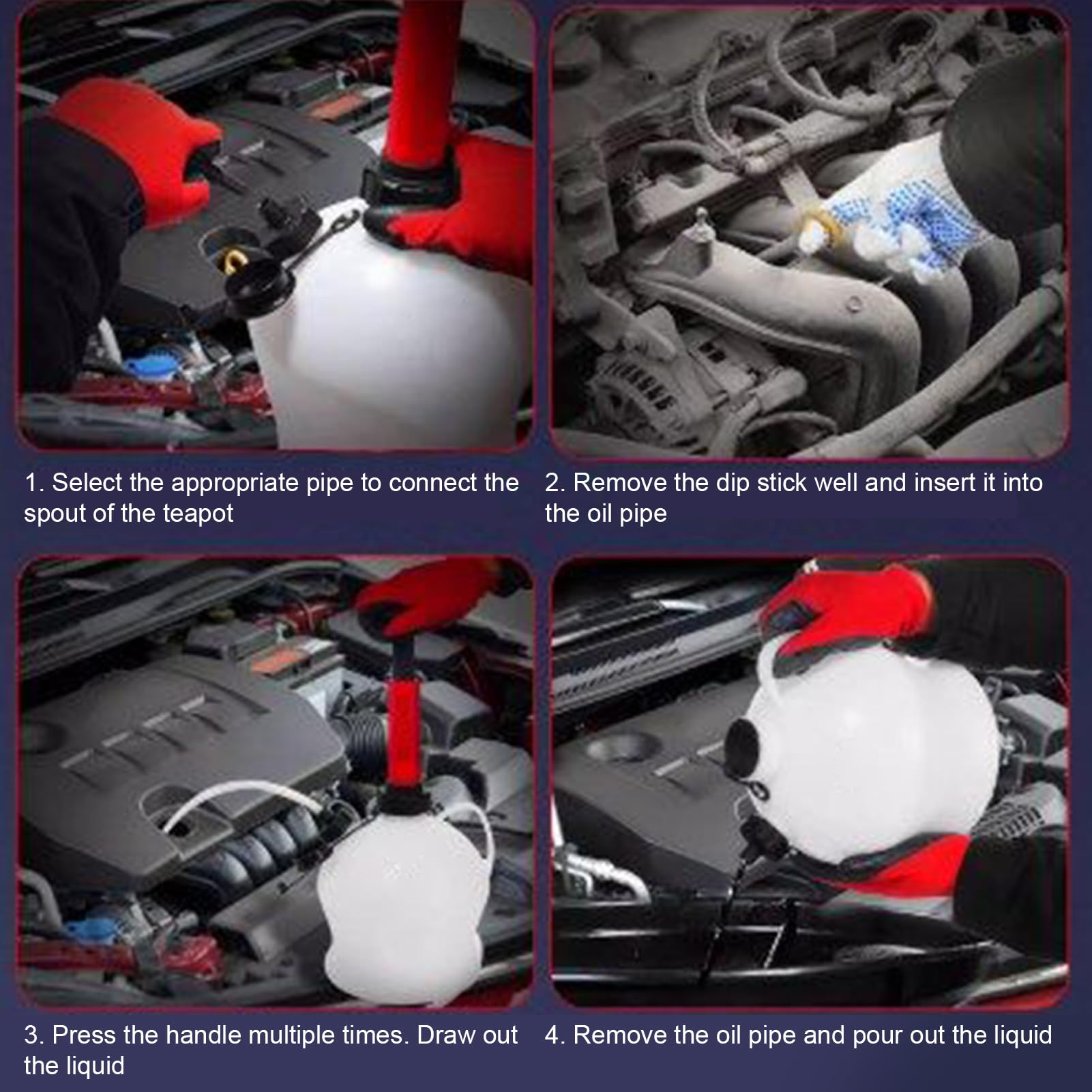 1. Select the appropriate pipe to connect the spout of the teapot

2. Remove the dip stick well and insert it into the oil pipe

3. Press the handle multiple times. Draw out the liquid

4. Remove the oil pipe and pour out the liquid