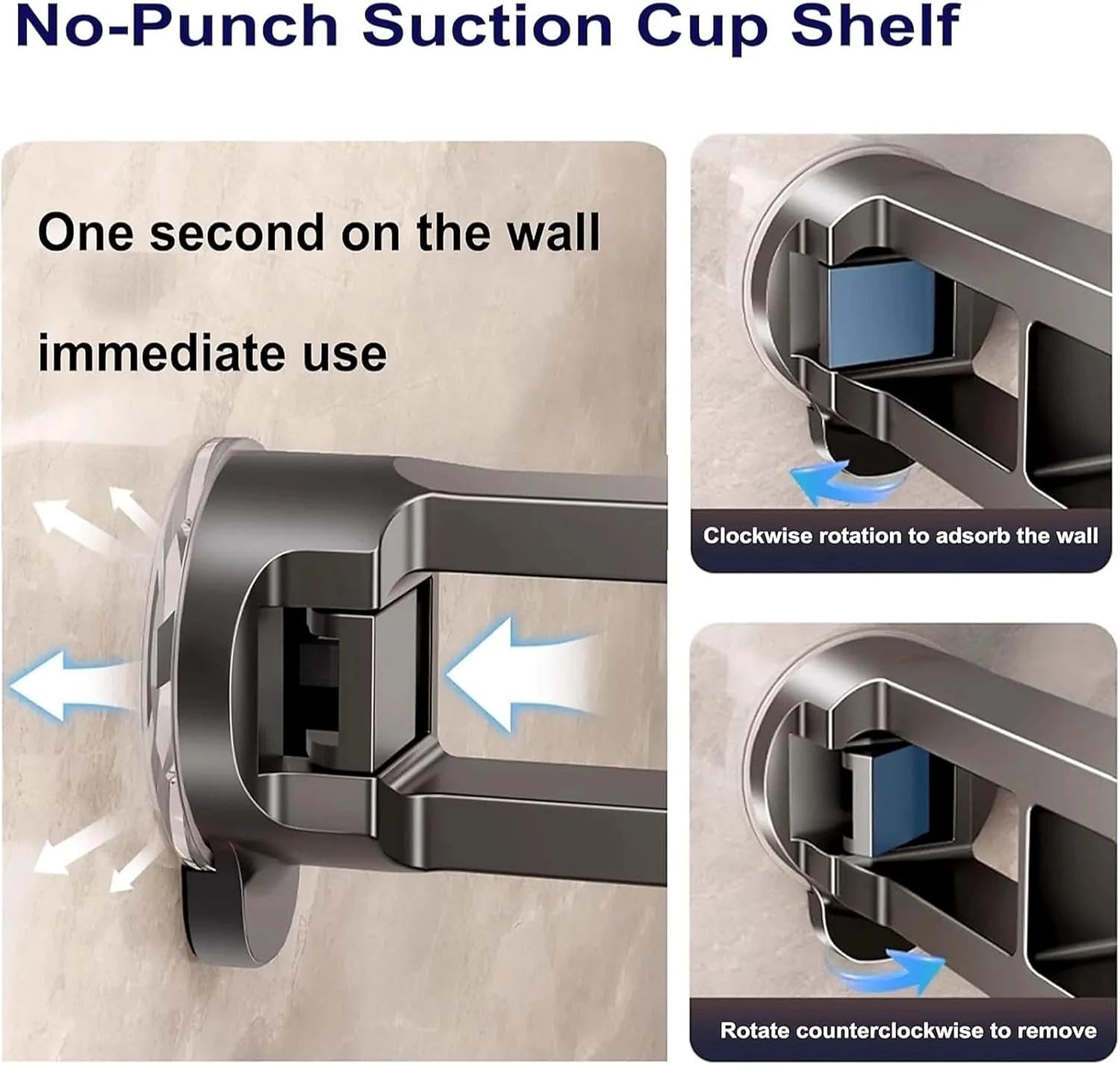 No-Punch Suction Cup Shelf

One second on the wall

immediate use

Clockwise rotation to adsorb the wall

Rotate counterclockwise to remove