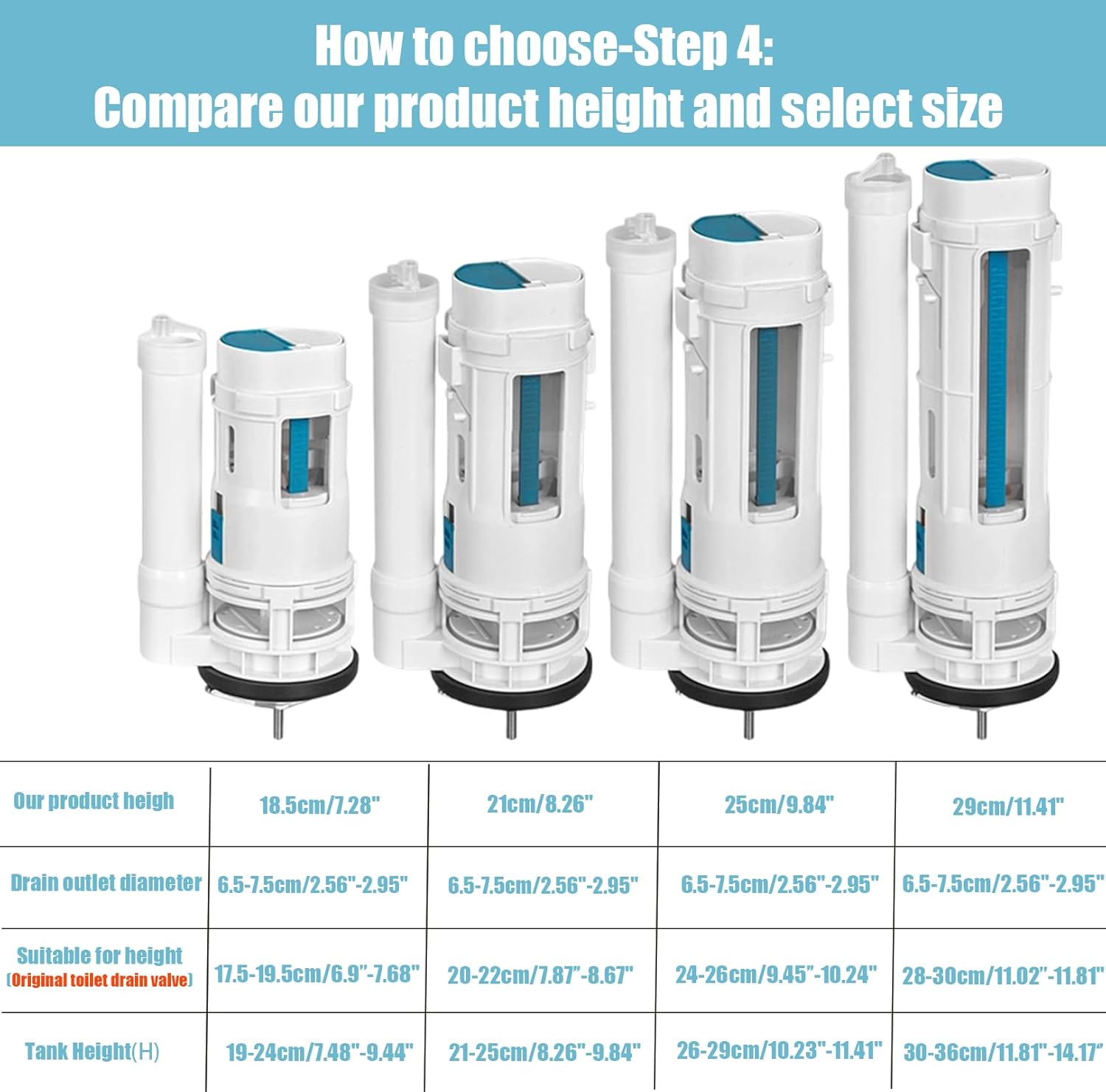 How to choose-Step 4:
Compare our product height and select size

| Our product heigh | 18.5cm/7.28" | 21cm/8.26" | 25cm/9.84" | 29cm/11.41" |
|---|---|---|---|---|
| Drain outlet diameter | 6.5-7.5cm/2.56"-2.95" | 6.5-7.5cm/2.56"-2.95" | 6.5-7.5cm/2.56"-2.95" | 6.5-7.5cm/2.56"-2.95" |
| Suitable for height (Original toilet drain valve) | 17.5-19.5cm/6.9"-7.68" | 20-22cm/7.87"-8.67" | 24-26cm/9.45"-10.24" | 28-30cm/11.02"-11.81" |
| Tank Height(H) | 19-24cm/7.48"-9.44" | 21-25cm/8.26"-9.84" | 26-29cm/10.23"-11.41" | 30-36cm/11.81"-14.17" |