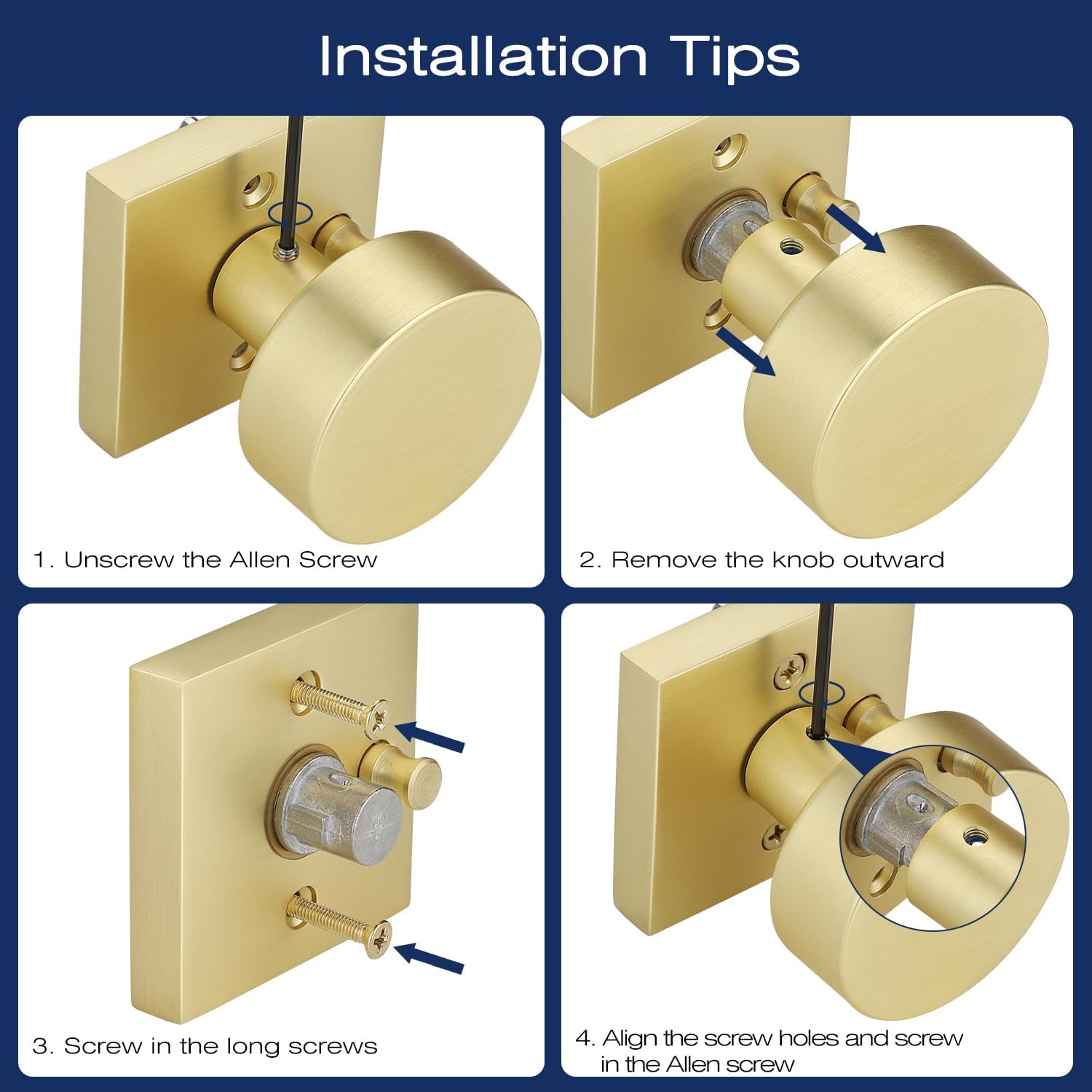 Installation Tips

1. Unscrew the Allen Screw

2. Remove the knob outward

3. Screw in the long screws

4. Align the screw holes and screw in the Allen screw