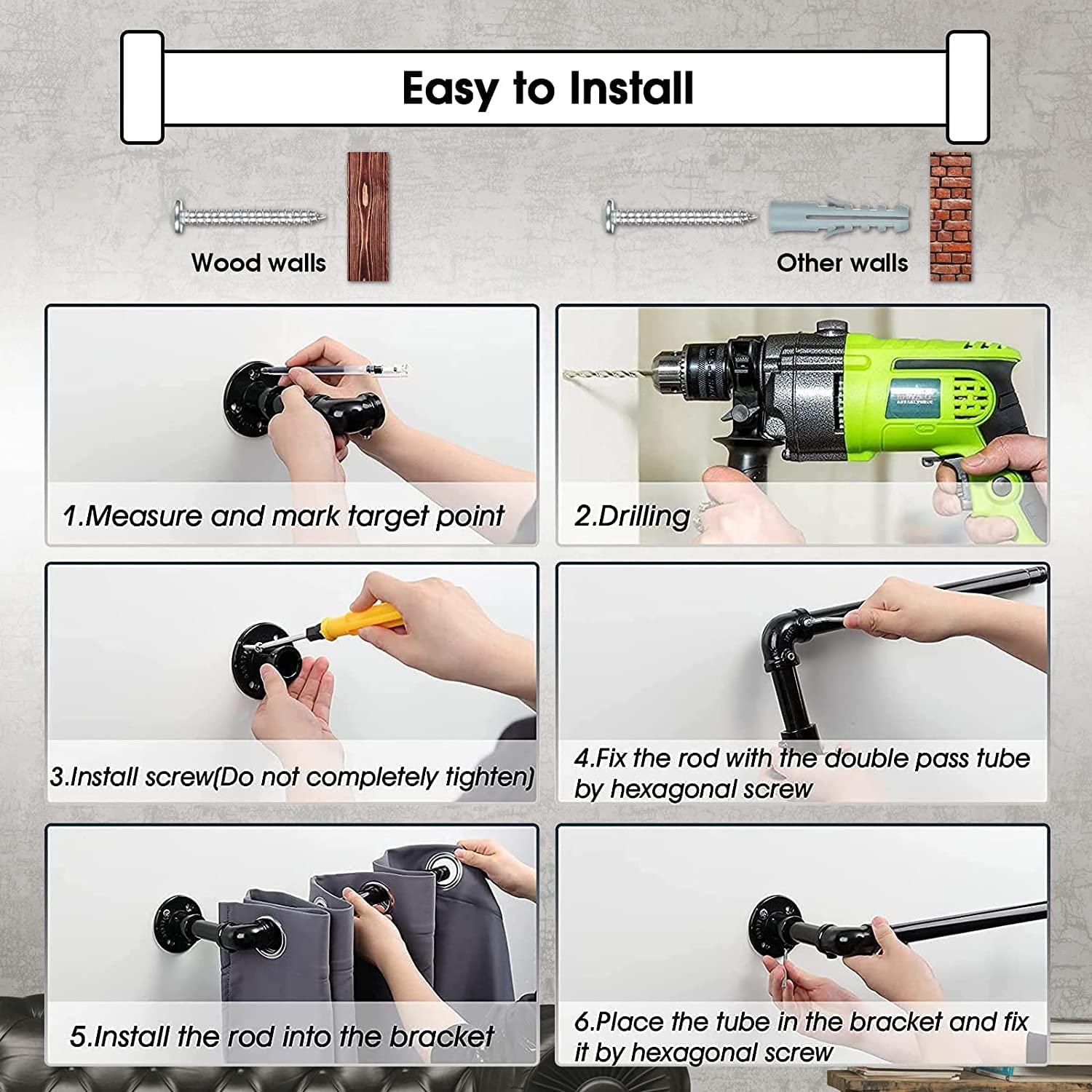 Easy to Install

Wood walls

Other walls

1.Measure and mark target point

2.Drilling

3.Install screw(Do not completely tighten)

4.Fix the rod with the double pass tube by hexagonal screw

5.Install the rod into the bracket

6.Place the tube in the bracket and fix it by hexagonal screw