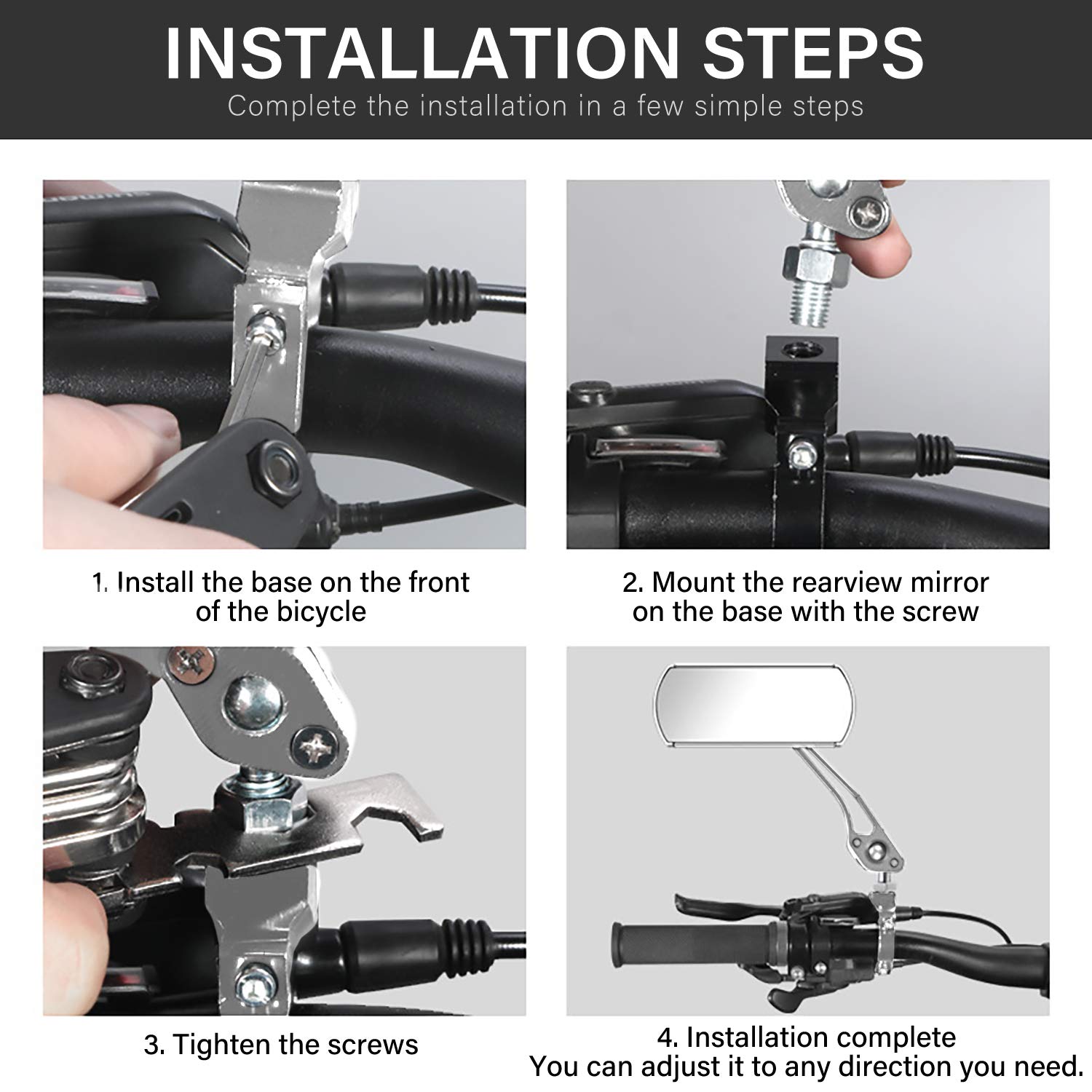 INSTALLATION STEPS

Complete the installation in a few simple steps

1. Install the base on the front of the bicycle

2. Mount the rearview mirror on the base with the screw

3. Tighten the screws

4. Installation complete
You can adjust it to any direction you need.