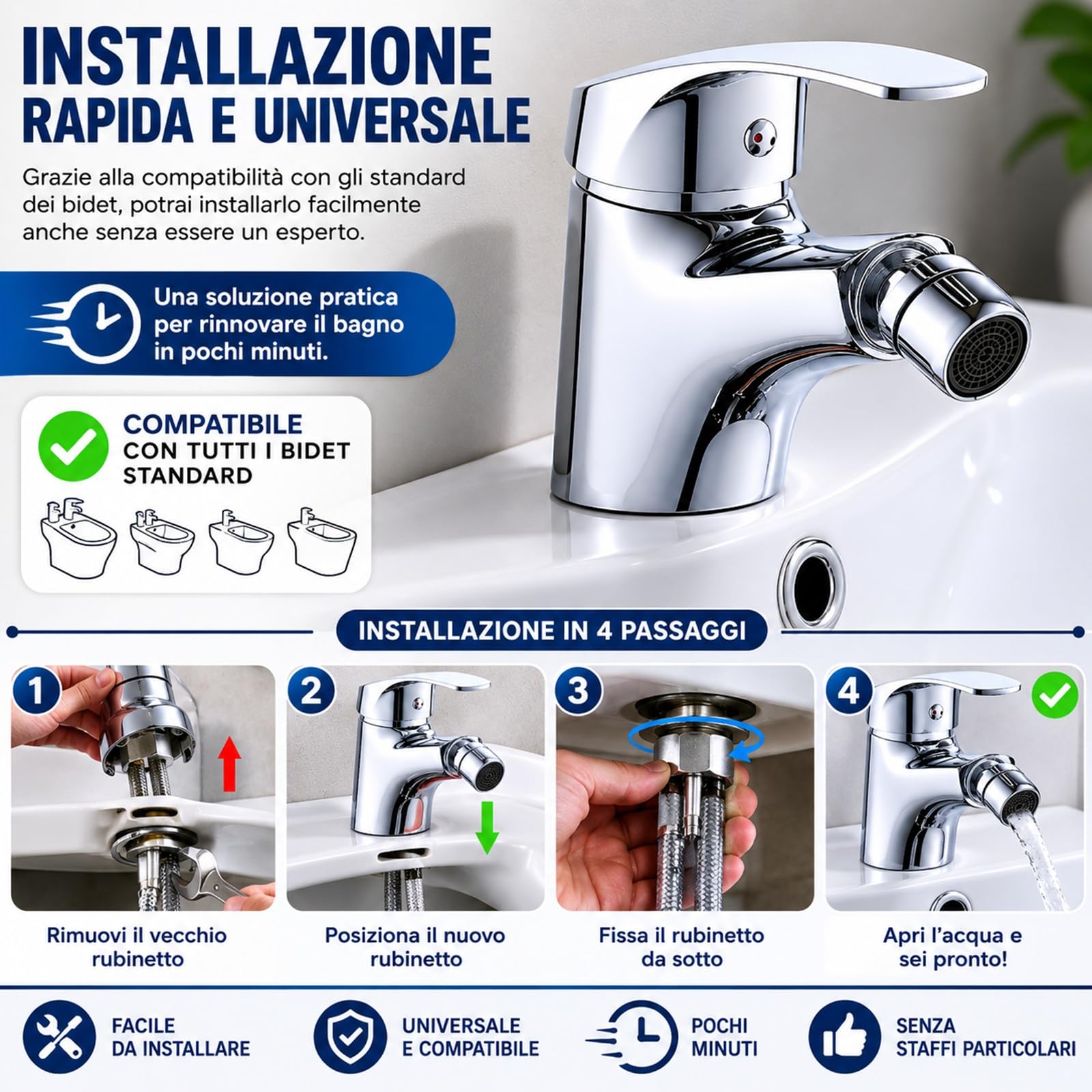 INSTALLAZIONE
RAPIDA E UNIVERSALE

Grazie alla compatibilità con gli standard dei bidet, potrai installarlo facilmente anche senza essere un esperto.

Una soluzione pratica per rinnovare il bagno in pochi minuti.

COMPATIBILE
CON TUTTI I BIDET STANDARD

INSTALLAZIONE IN 4 PASSAGGI

1
Rimuovi il vecchio rubinetto

2
Posiziona il nuovo rubinetto

3
Fissa il rubinetto da sotto

4
Apri l'acqua e sei pronto!

FACILE DA INSTALLARE

UNIVERSALE E COMPATIBILE

POCHI MINUTI

SENZA STAFFI PARTICOLARI