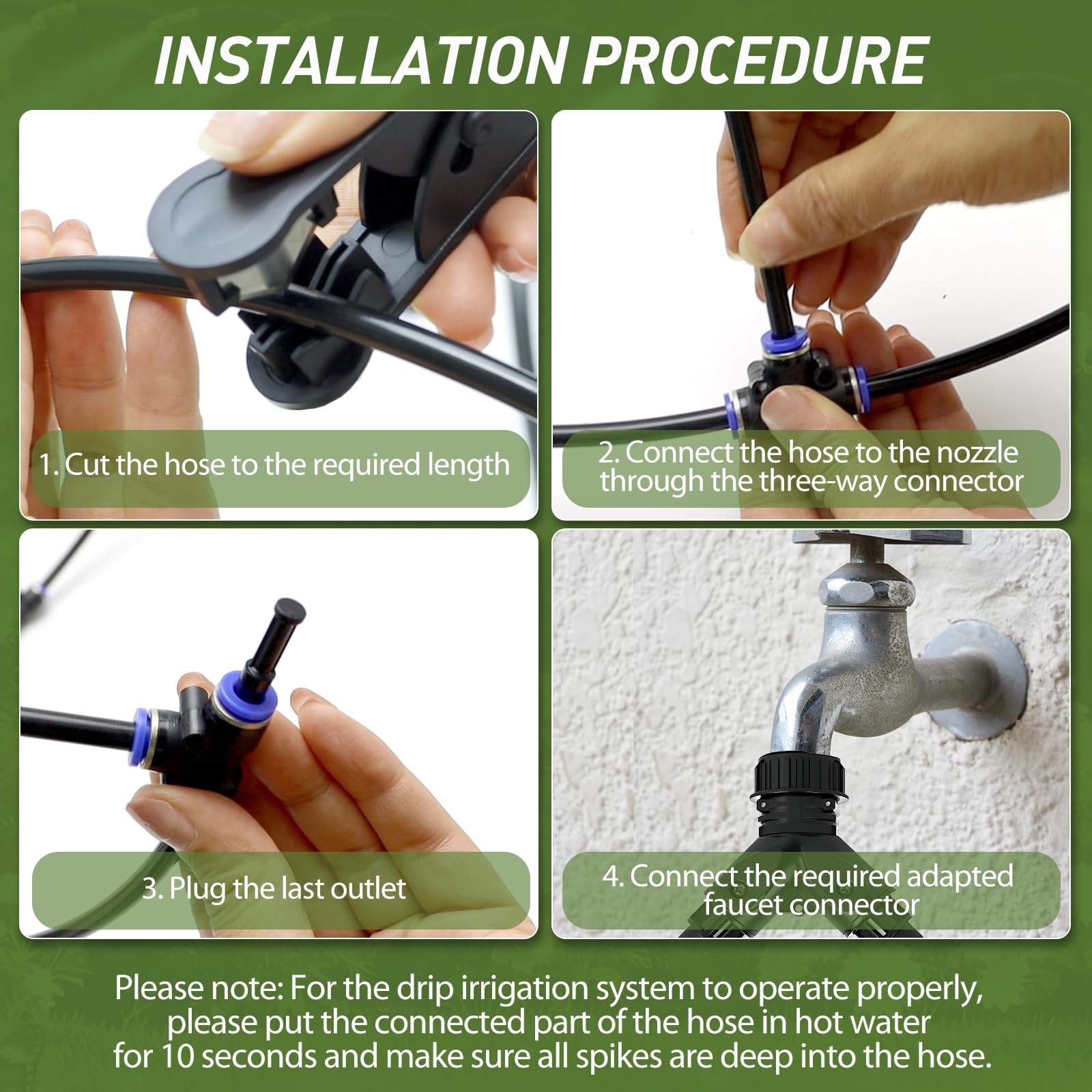 INSTALLATION PROCEDURE

1. Cut the hose to the required length

2. Connect the hose to the nozzle through the three-way connector

3. Plug the last outlet

4. Connect the required adapted faucet connector

Please note: For the drip irrigation system to operate properly, please put the connected part of the hose in hot water for 10 seconds and make sure all spikes are deep into the hose.