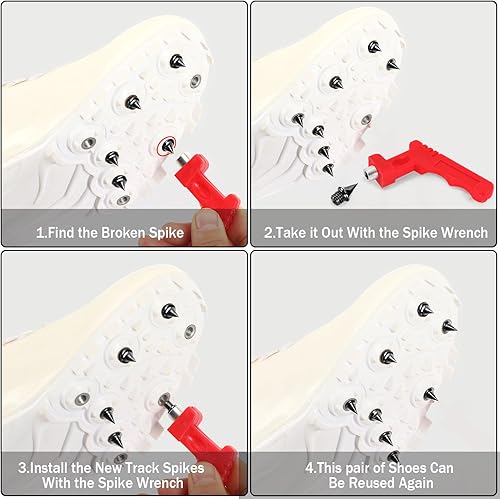 1.Find the Broken Spike

2.Take it Out With the Spike Wrench

3.Install the New Track Spikes With the Spike Wrench

4.This pair of Shoes Can Be Reused Again