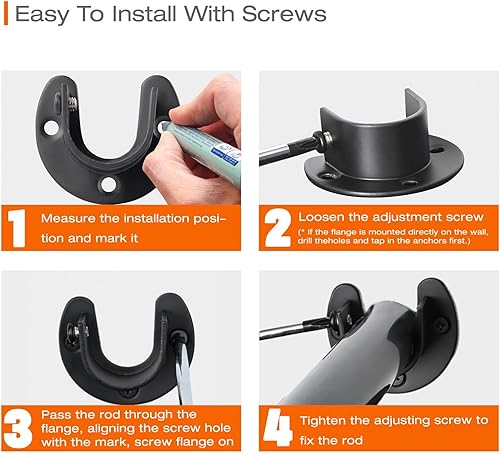 Easy To Install With Screws

1 Measure the installation position and mark it

2 Loosen the adjustment screw
(* If the flange is mounted directly on the wall, drill theholes and tap in the anchors first.)

3 Pass the rod through the flange, aligning the screw hole with the mark, screw flange on

4 Tighten the adjusting screw to fix the rod