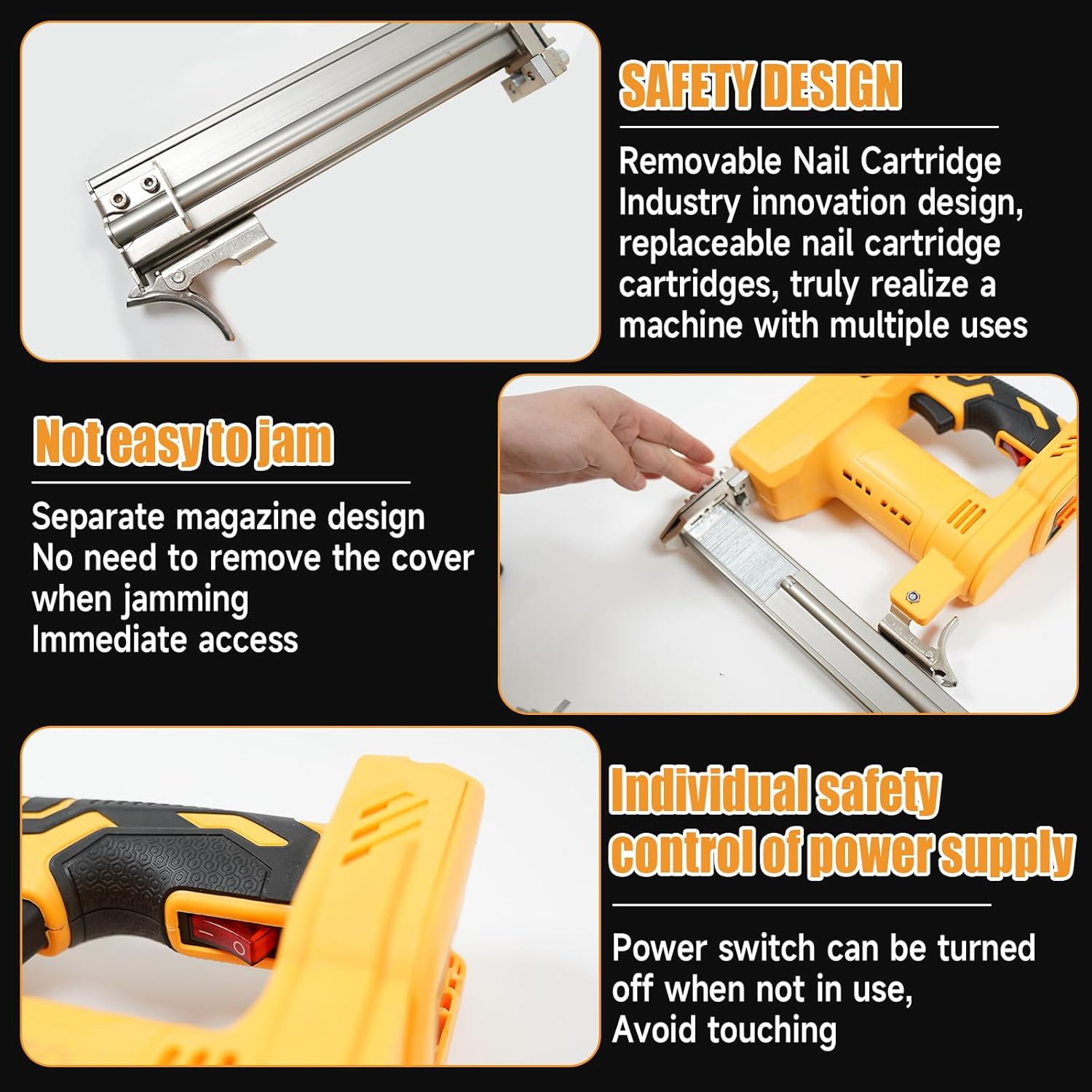 SAFETY DESIGN

Removable Nail Cartridge
Industry innovation design, replaceable nail cartridge cartridges, truly realize a machine with multiple uses

Not easy to jam

Separate magazine design
No need to remove the cover when jamming
Immediate access

Individual safety control of power supply

Power switch can be turned off when not in use,
Avoid touching