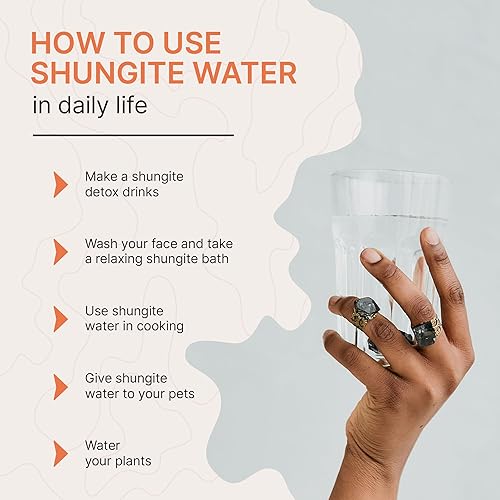 HOW TO USE SHUNGITE WATER
in daily life

Make a shungite detox drinks

Wash your face and take a relaxing shungite bath

Use shungite water in cooking

Give shungite water to your pets

Water your plants