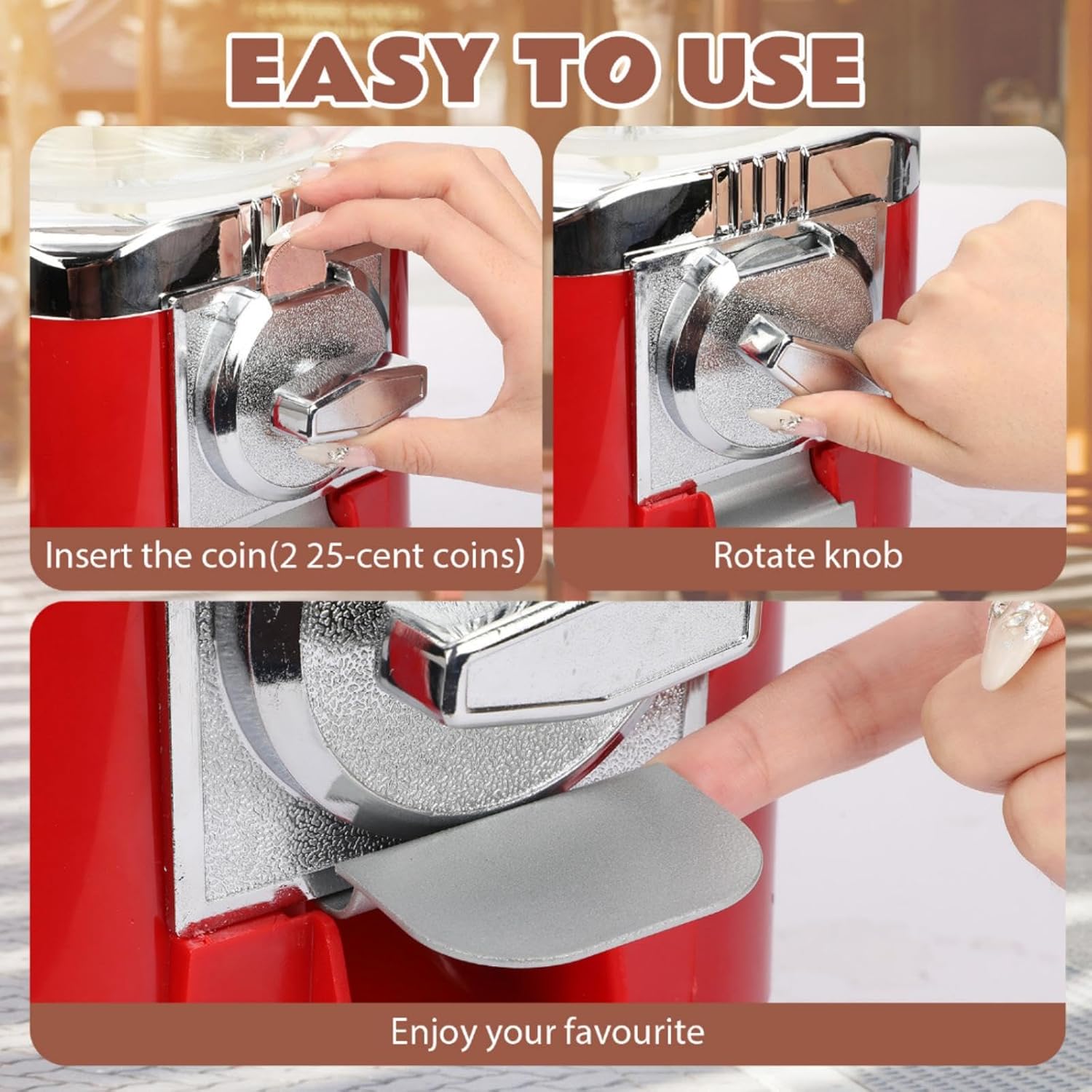 EASY TO USE

Insert the coin(2 25-cent coins)

Rotate knob

Enjoy your favourite