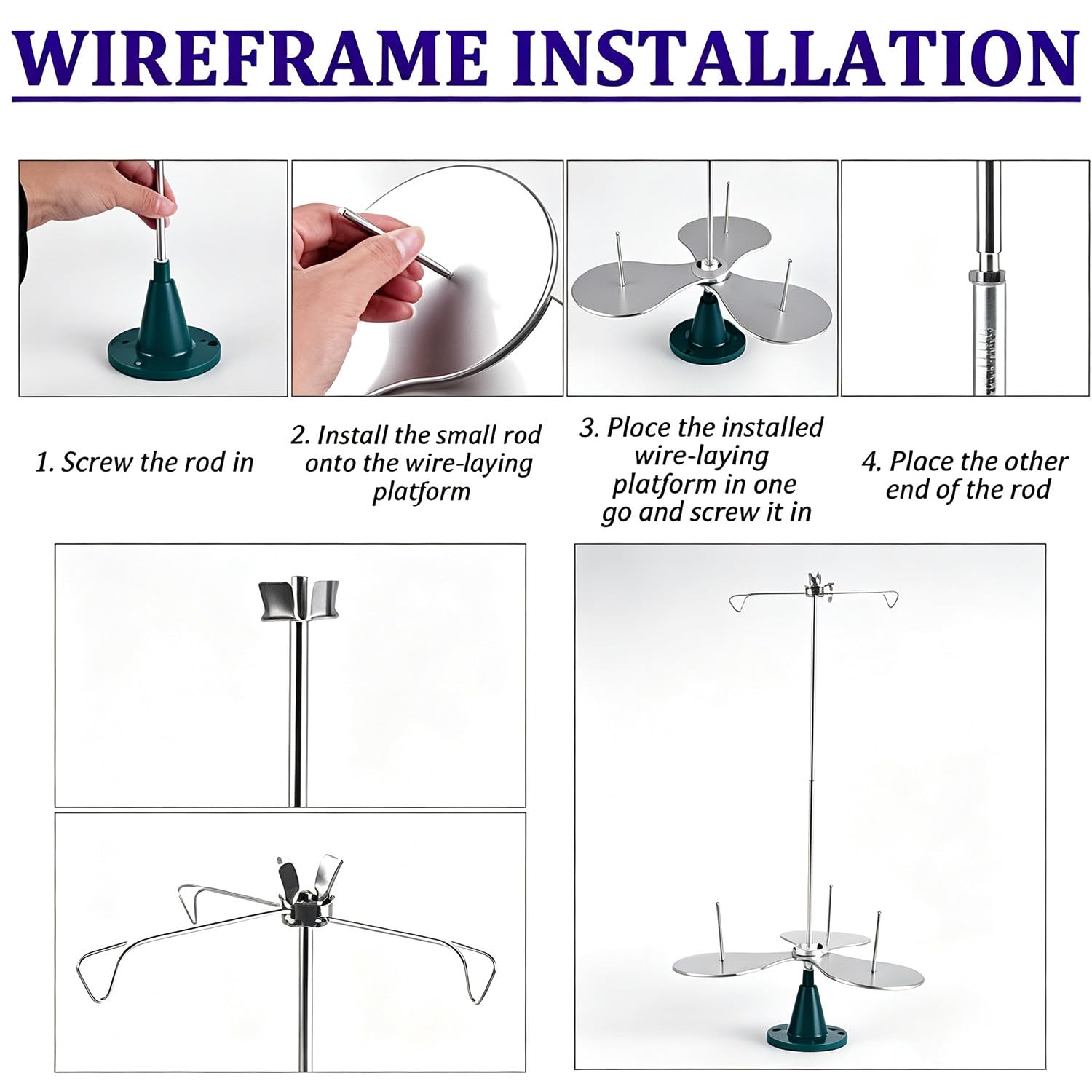 WIREFRAME INSTALLATION

1. Screw the rod in

2. Install the small rod onto the wire-laying platform

3. Ploce the installed wire-laying platform in one go and screw it in

4. Place the other end of the rod