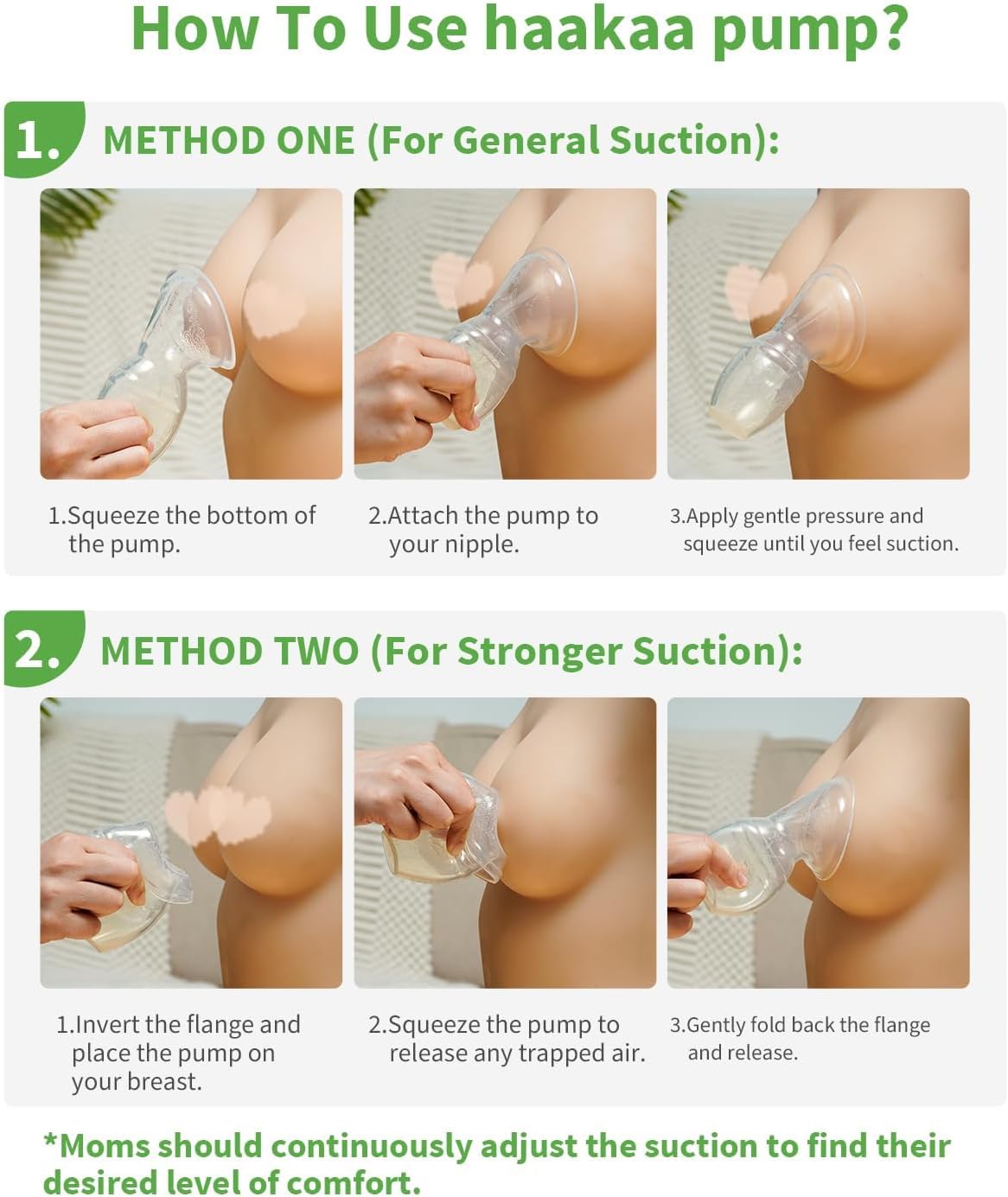 How To Use haakaa pump?

1. METHOD ONE (For General Suction):

1.Squeeze the bottom of the pump.

2.Attach the pump to your nipple.

3.Apply gentle pressure and squeeze until you feel suction.

2. METHOD TWO (For Stronger Suction):

1.Invert the flange and place the pump on your breast.

2.Squeeze the pump to release any trapped air.

3.Gently fold back the flange and release.

*Moms should continuously adjust the suction to find their desired level of comfort.