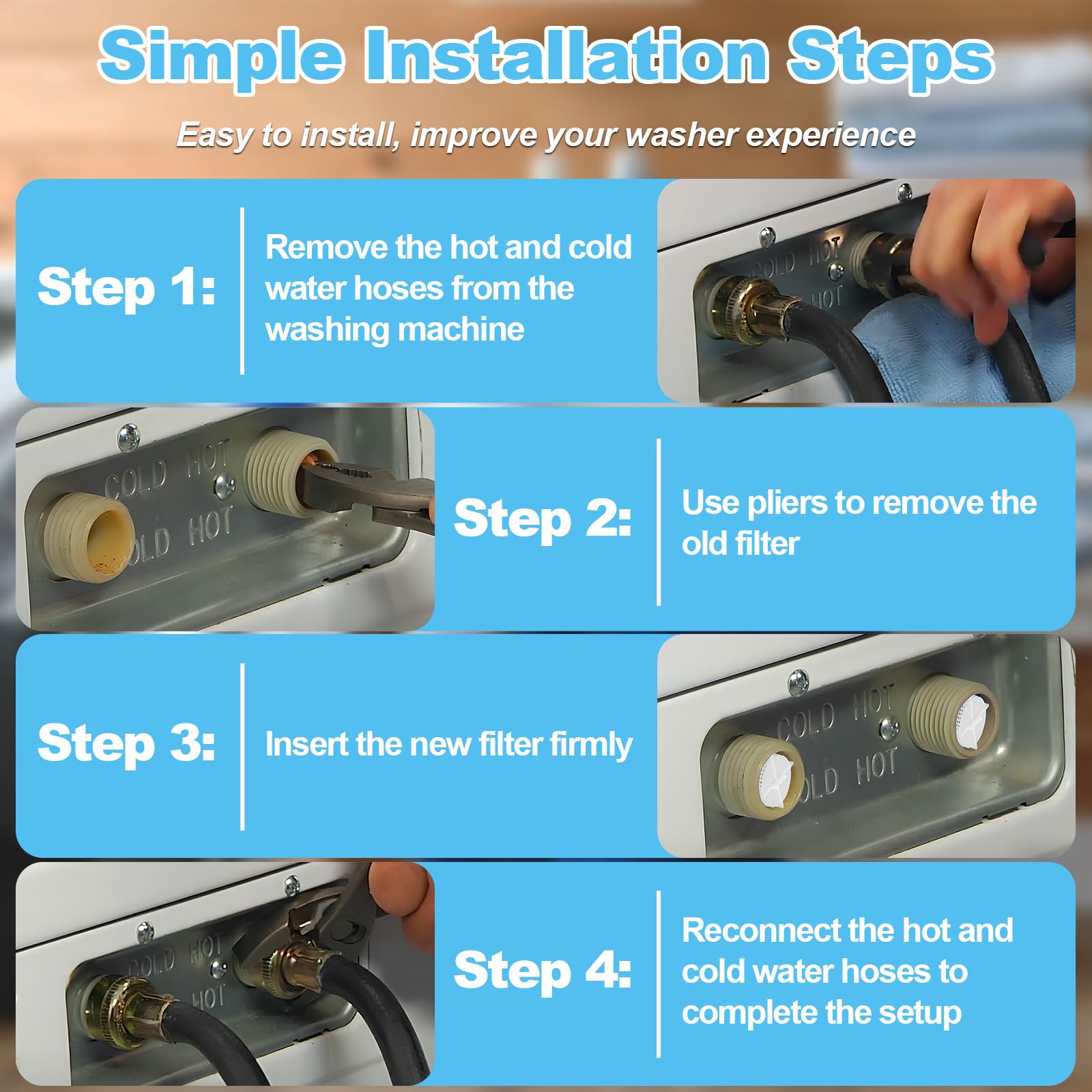 Simple Installation Steps

Easy to install, improve your washer experience

Step 1:

Remove the hot and cold water hoses from the washing machine

COLD HOT
HOT

COLD HOT
OLD HOT

Step 2:

Use pliers to remove the old filter

Step 3:

Insert the new filter firmly

COLD HOT
OLD HOT

COLD HOT
HOT

Step 4:

Reconnect the hot and cold water hoses to complete the setup