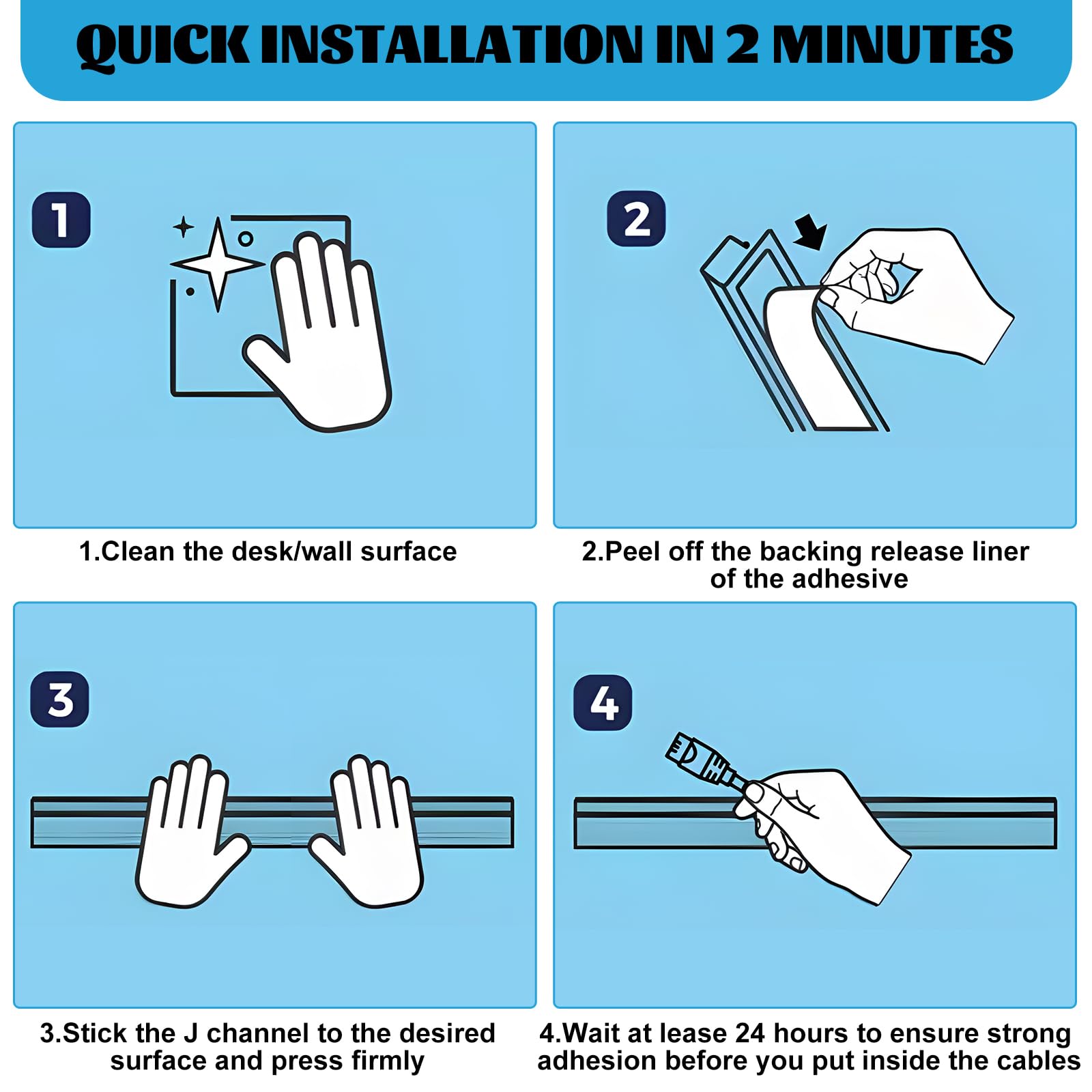 QUICK INSTALLATION IN 2 MINUTES

1

1.Clean the desk/wall surface

2

2.Peel off the backing release liner of the adhesive

3

3.Stick the J channel to the desired surface and press firmly

4

4.Wait at lease 24 hours to ensure strong adhesion before you put inside the cables