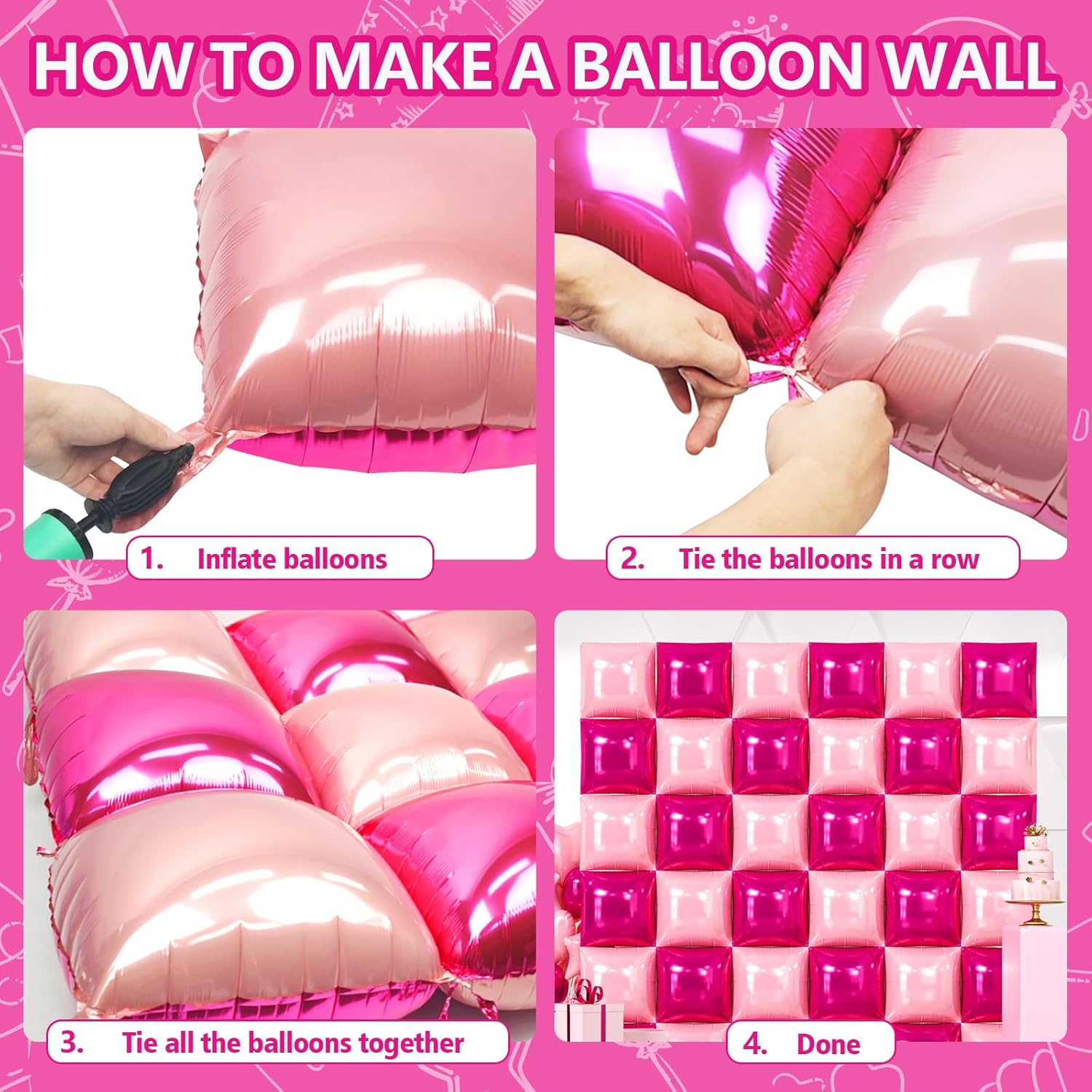 HOW TO MAKE A BALLOON WALL

1. Inflate balloons

2. Tie the balloons in a row

3. Tie all the balloons together

4. Done