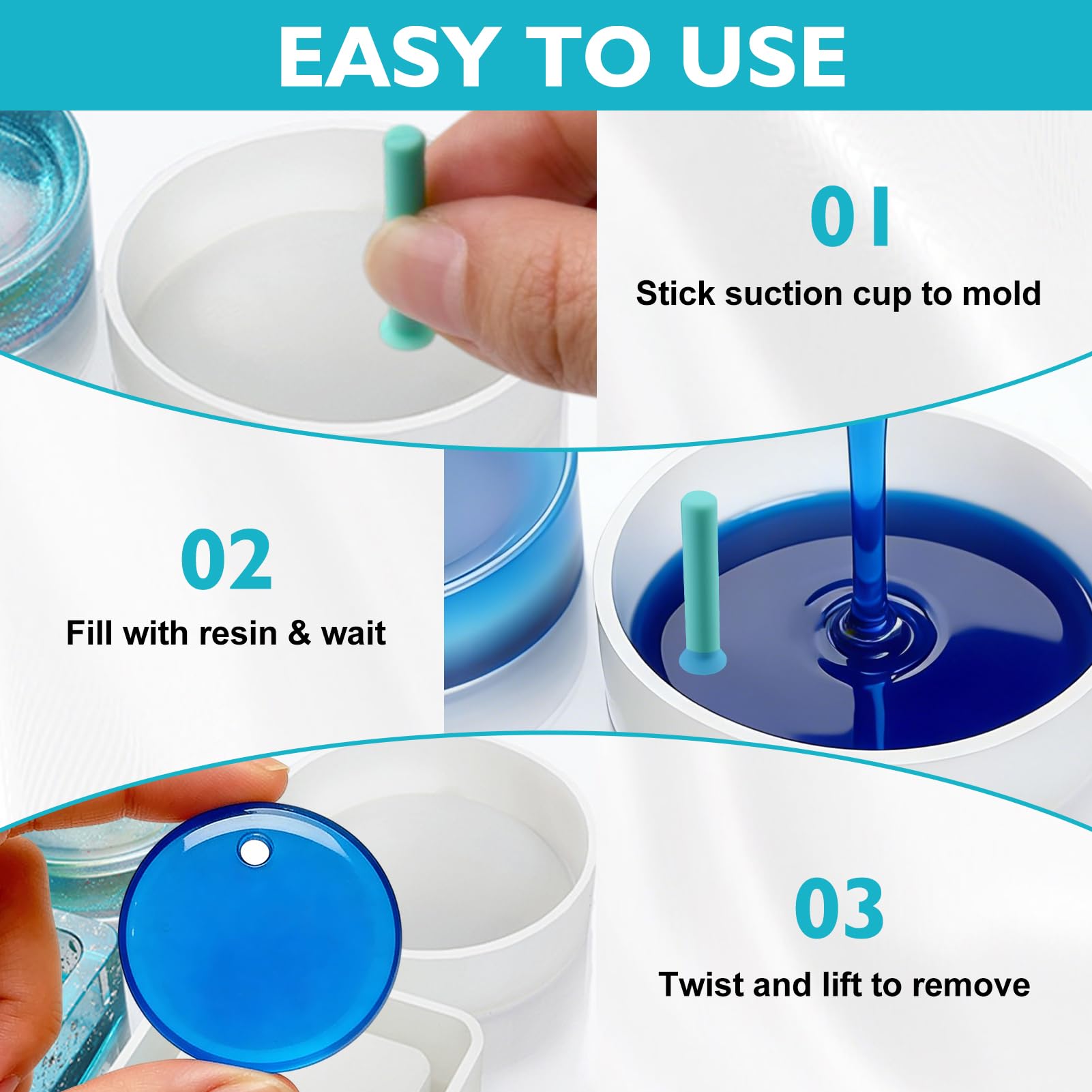 EASY TO USE

01

Stick suction cup to mold

02

Fill with resin & wait

03

Twist and lift to remove