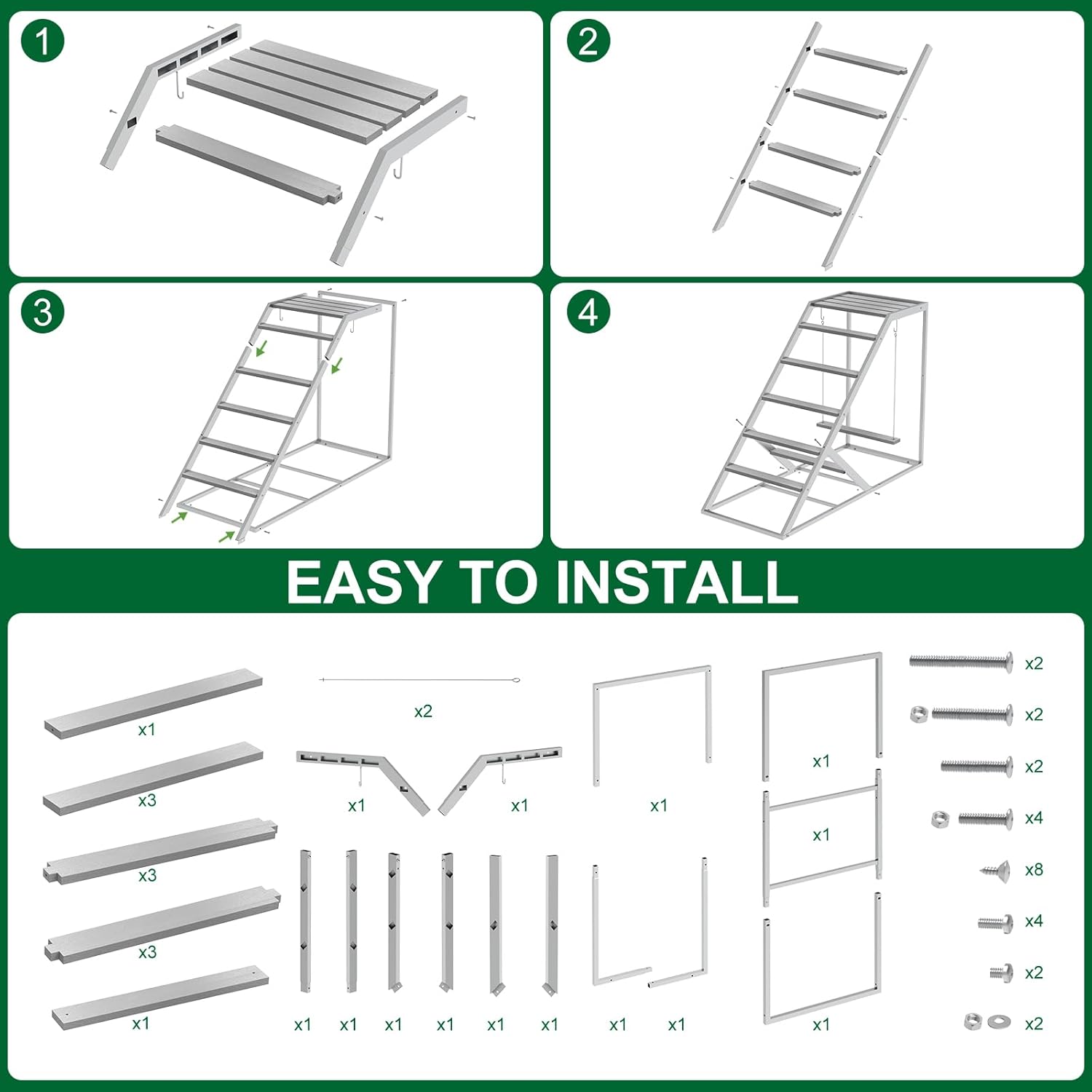 1

2

3

4

EASY TO INSTALL

x1

x3

x3

x3

x1

x2

x1

x1

x1

x1

x1

x1

x1

x1

x1

x1

x1

x1

x1

x1

x2

x2

x2

x4

x8

x4

x2

x2