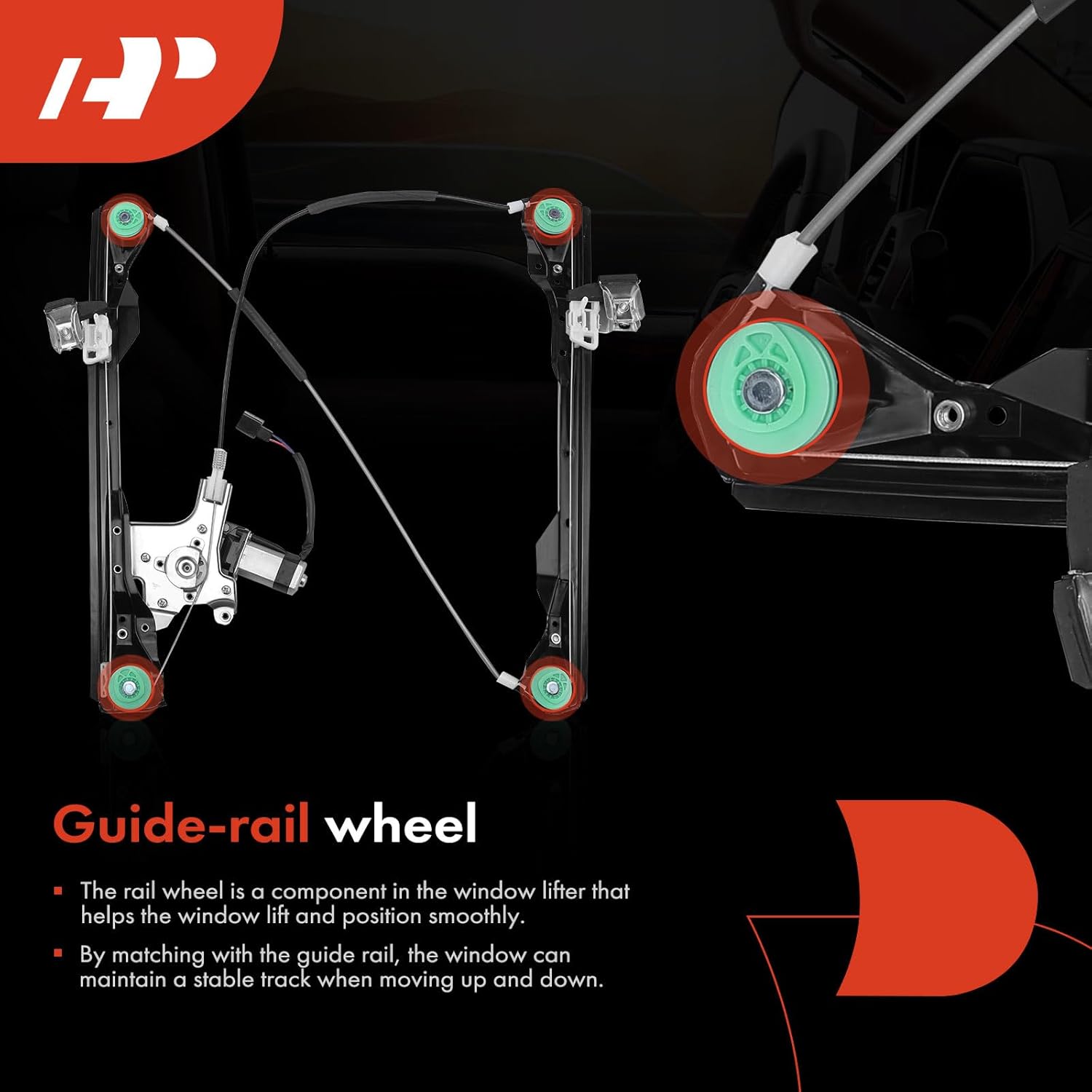 AP

Guide-rail wheel

▪ The rail wheel is a component in the window lifter that helps the window lift and position smoothly.

▪ By matching with the guide rail, the window can maintain a stable track when moving up and down.