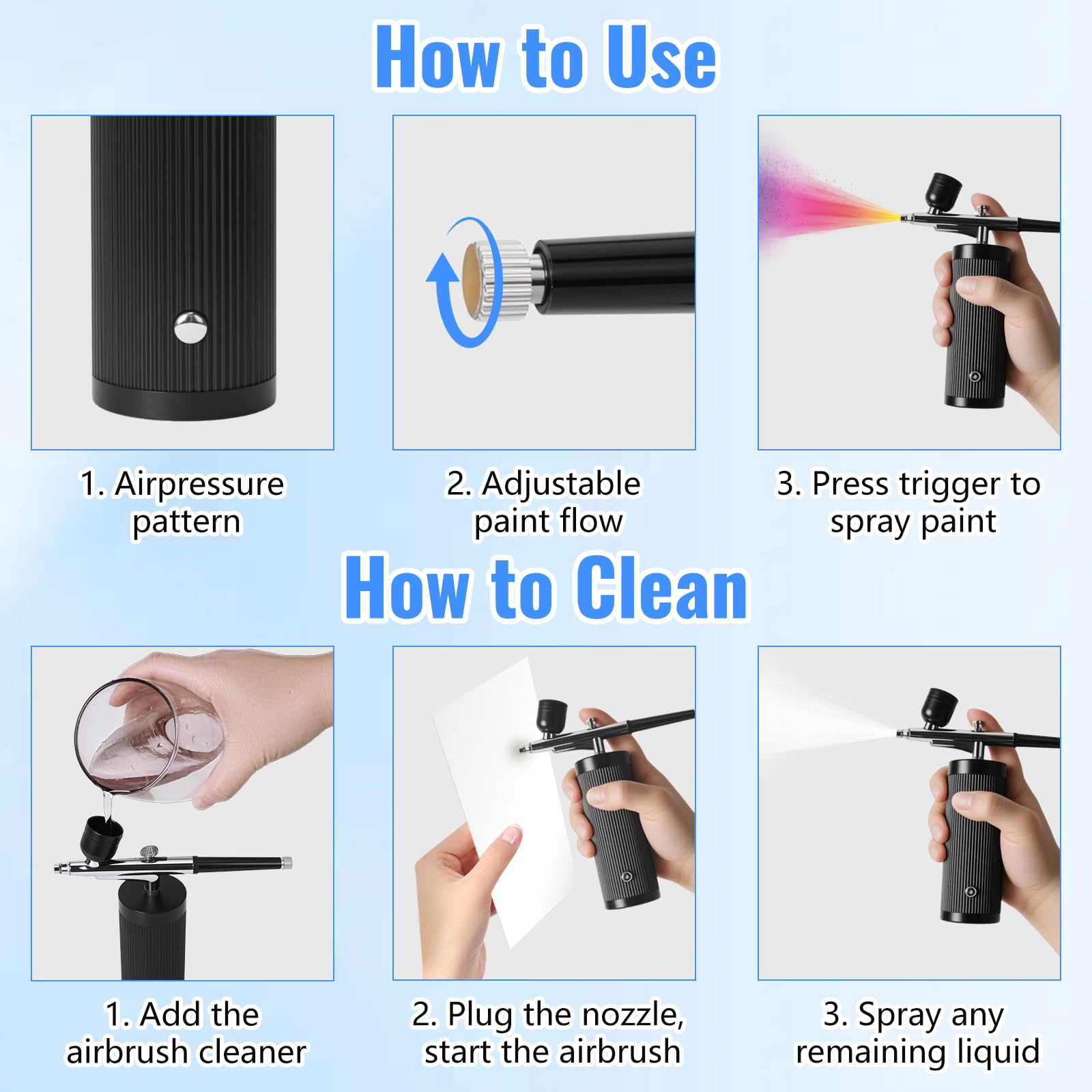 How to Use

1. Airpressure pattern

2. Adjustable paint flow

3. Press trigger to spray paint

How to Clean

1. Add the airbrush cleaner

2. Plug the nozzle, start the airbrush

3. Spray any remaining liquid