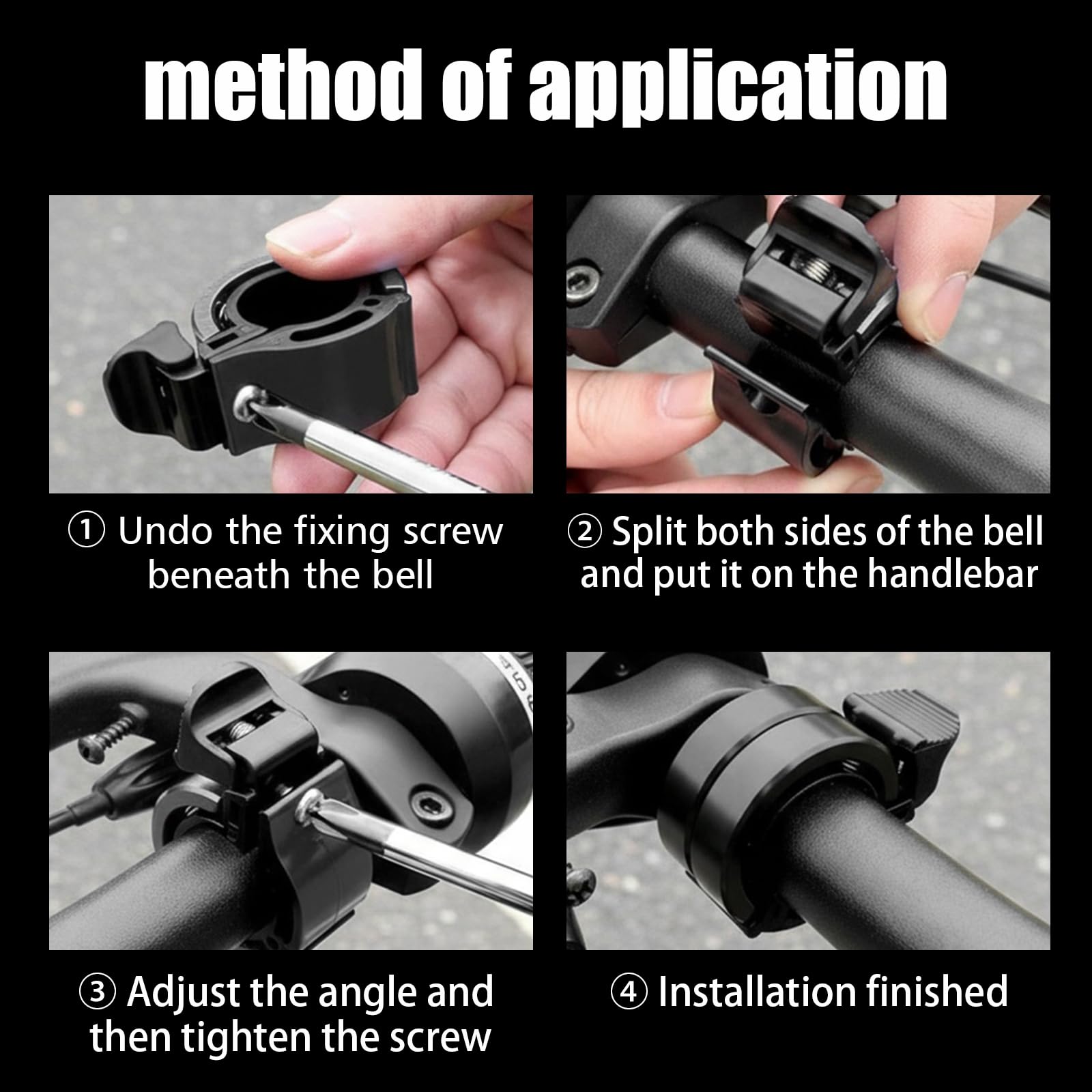 method of application

① Undo the fixing screw beneath the bell

② Split both sides of the bell and put it on the handlebar

③ Adjust the angle and then tighten the screw

④ Installation finished