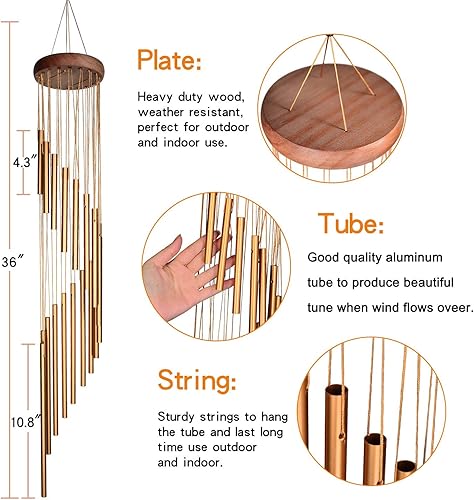 4.3″

36″

10.8″

Plate:

Heavy duty wood, weather resistant, perfect for outdoor and indoor use.

Tube:

Good quality aluminum tube to produce beautiful tune when wind flows oveer.

String:

Sturdy strings to hang the tube and last long time use outdoor and indoor.