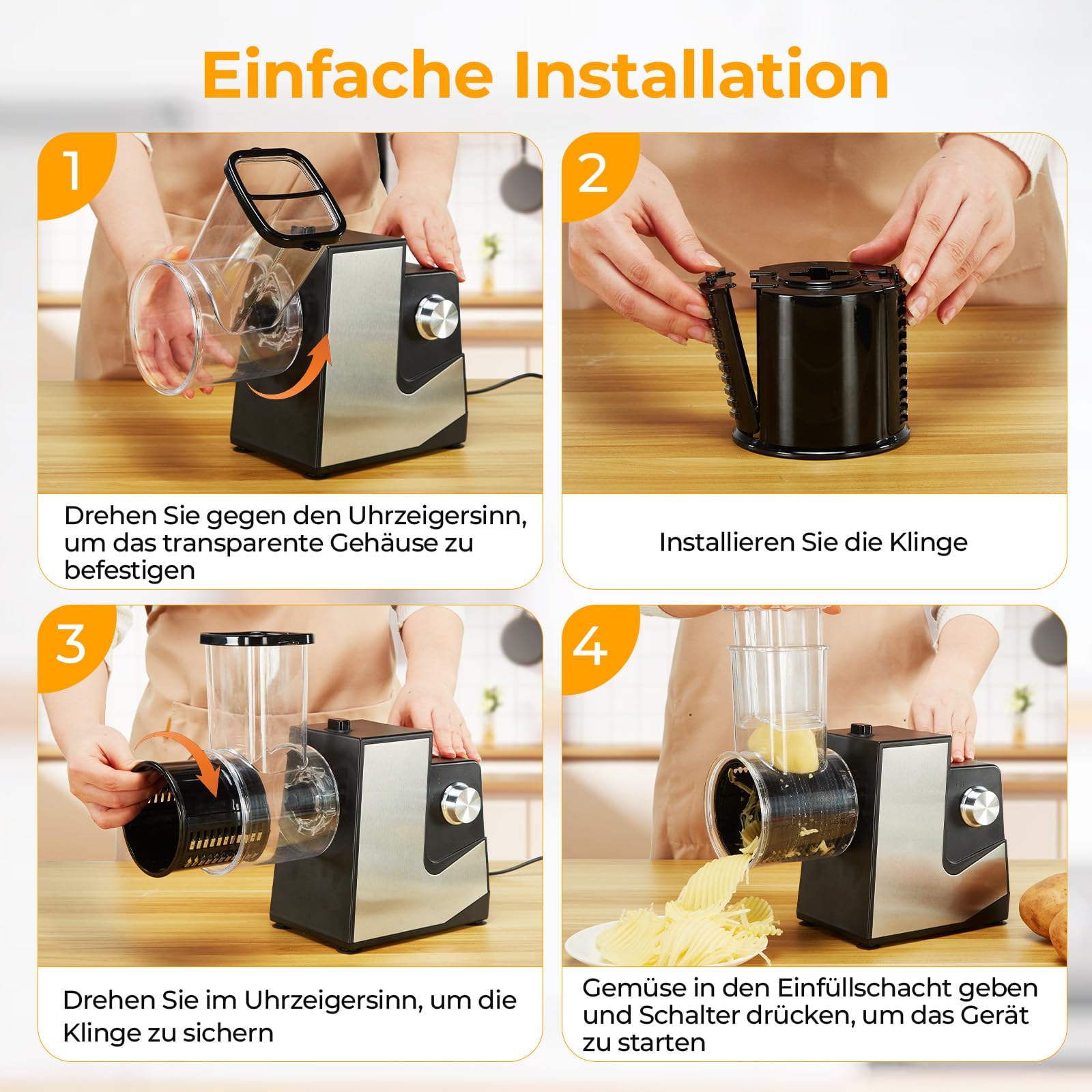 Einfache Installation

1

Drehen Sie gegen den Uhrzeigersinn, um das transparente Gehäuse zu befestigen

2

Installieren Sie die Klinge

3

Drehen Sie im Uhrzeigersinn, um die Klinge zu sichern

4

Gemüse in den Einfüllschacht geben und Schalter drücken, um das Gerät zu starten