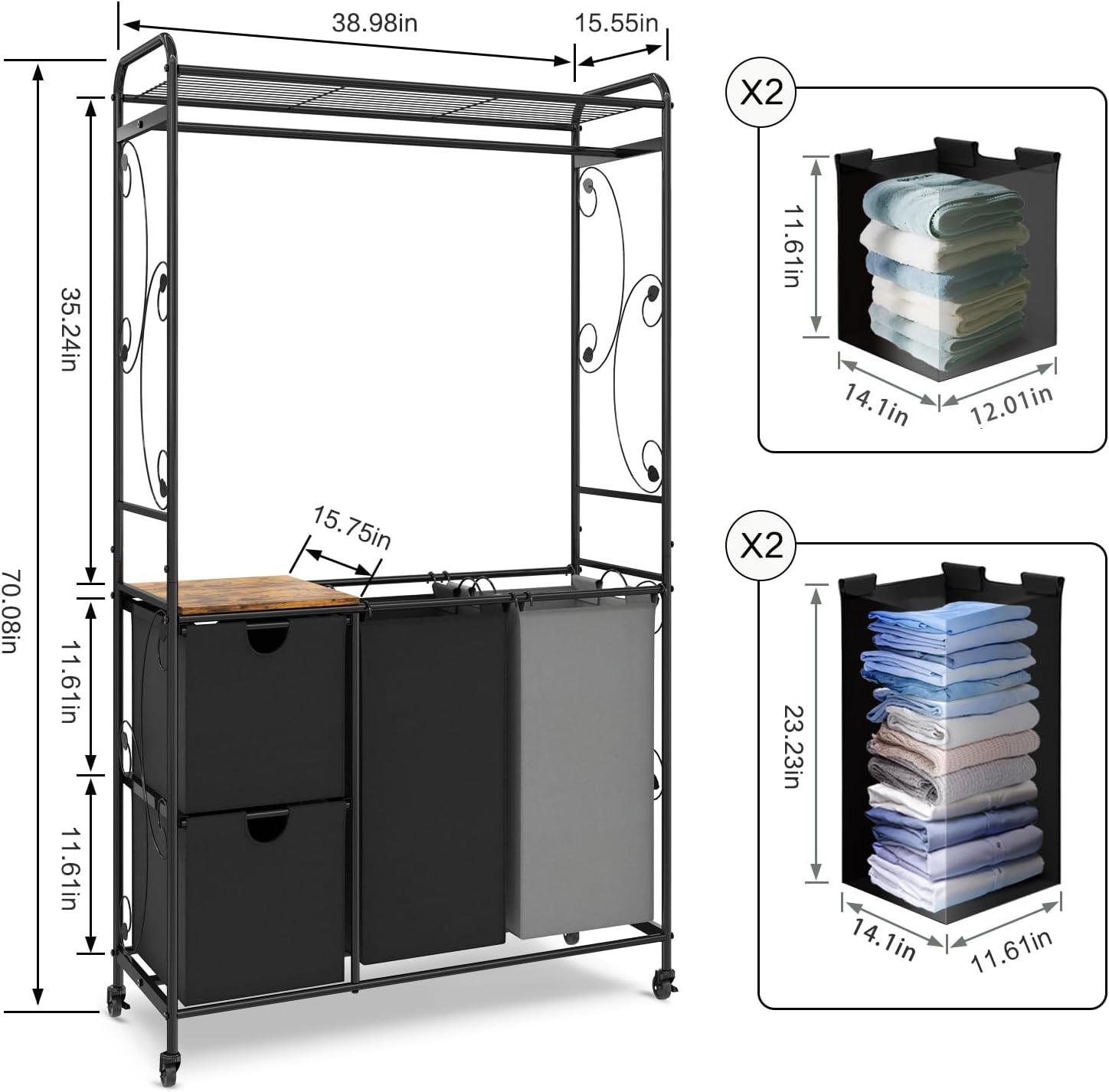 38.98in
15.55in
70.08in
35.24in
15.75in
11.61in
11.61in

X2
11.61in
14.1in
12.01in

X2
23.23in
14.1in
11.61in