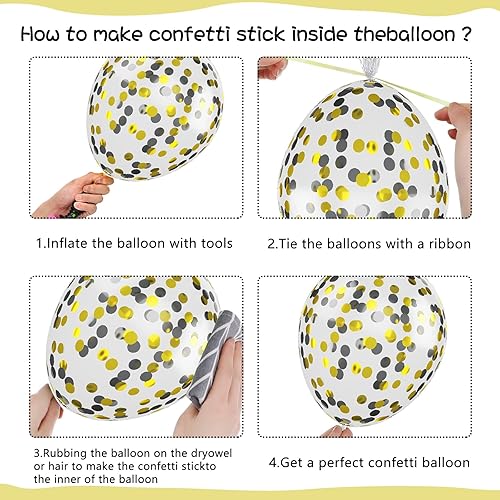 How to make confetti stick inside theballoon ?

1.Inflate the balloon with tools

2.Tie the balloons with a ribbon

3.Rubbing the balloon on the dryowel or hair to make the confetti stickto the inner of the balloon

4.Get a perfect confetti balloon