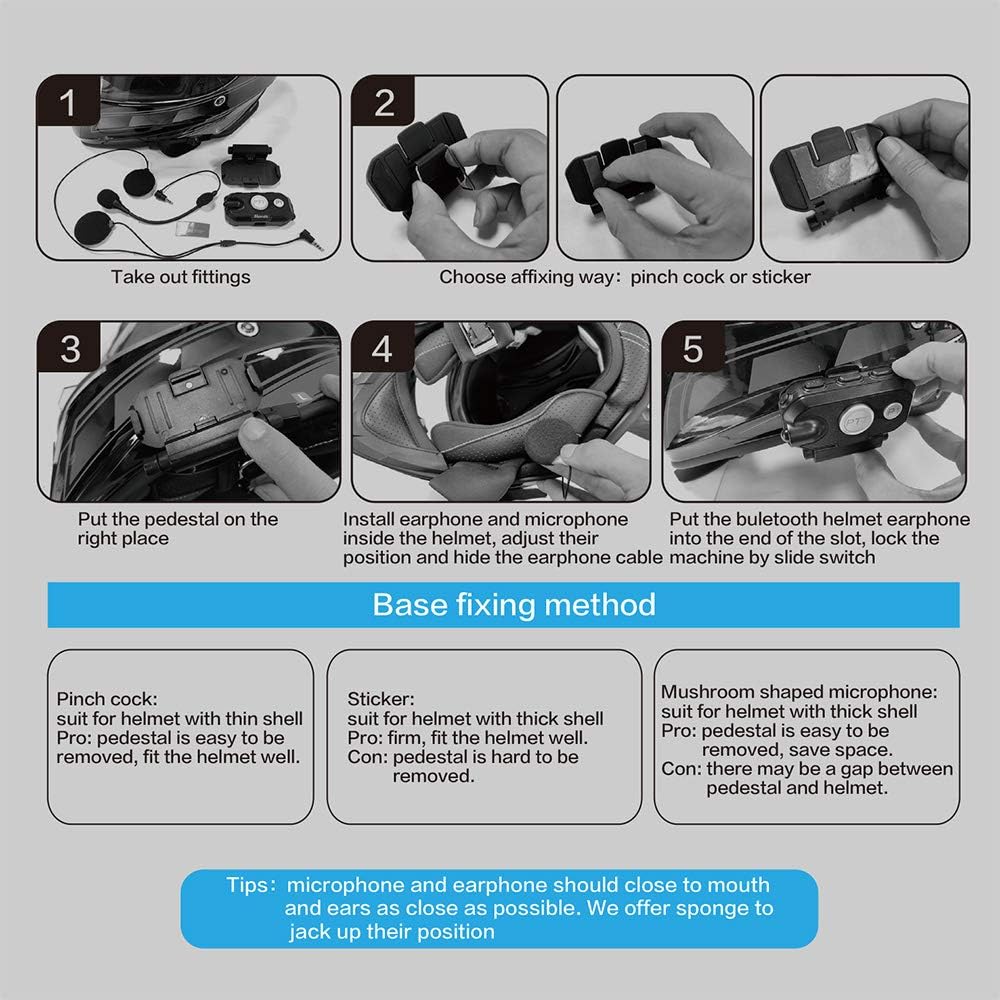 1

Take out fittings

2

Choose affixing way: pinch cock or sticker

3

Put the pedestal on the right place

4

Install earphone and microphone inside the helmet, adjust their position and hide the earphone cable

5

Put the buletooth helmet earphone into the end of the slot, lock the machine by slide switch

Base fixing method

Pinch cock:
suit for helmet with thin shell
Pro: pedestal is easy to be removed, fit the helmet well.

Sticker:
suit for helmet with thick shell
Pro: firm, fit the helmet well.
Con: pedestal is hard to be removed.

Mushroom shaped microphone:
suit for helmet with thick shell
Pro: pedestal is easy to be removed, save space.
Con: there may be a gap between pedestal and helmet.

Tips: microphone and earphone should close to mouth and ears as close as possible. We offer sponge to jack up their position