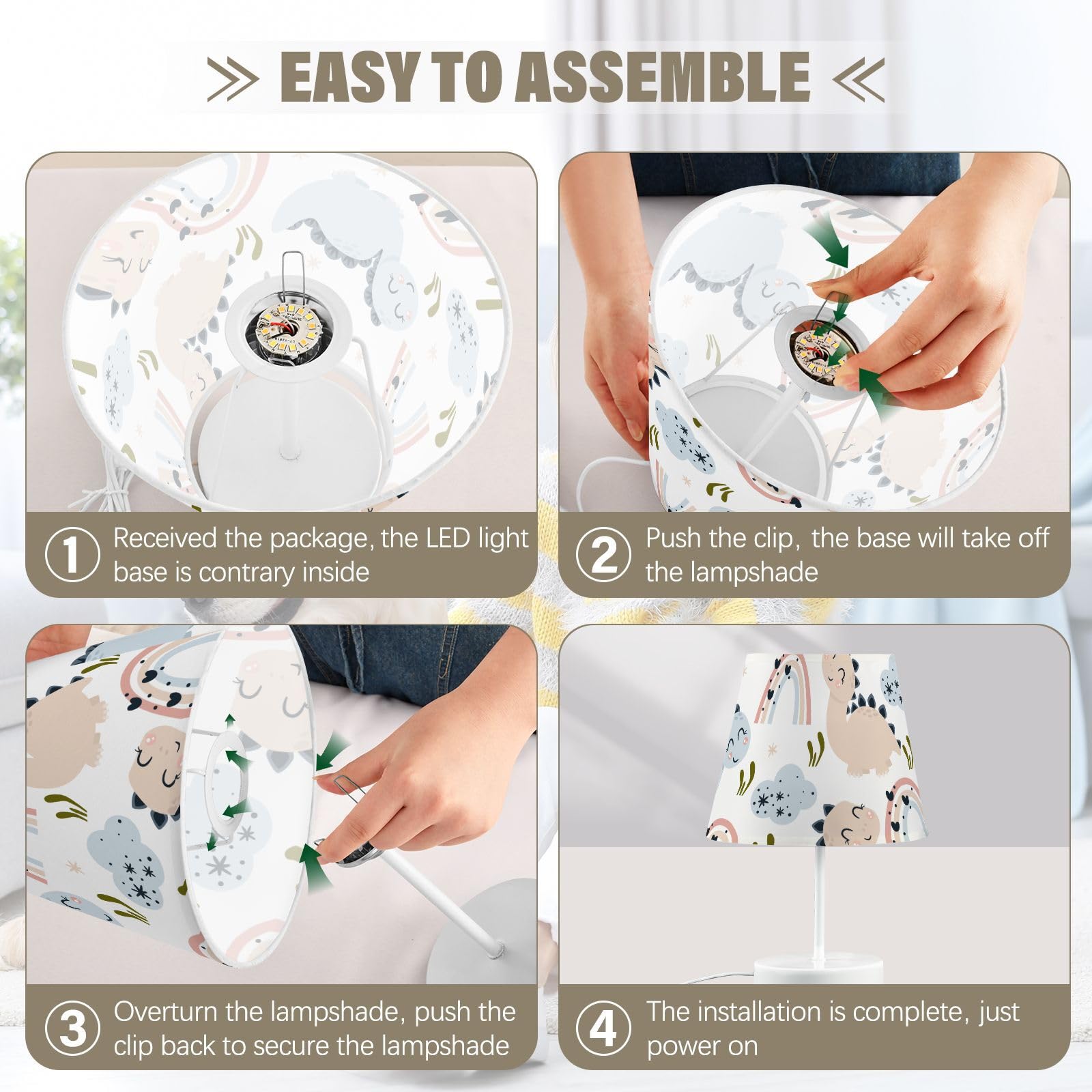 EASY TO ASSEMBLE

1 Received the package, the LED light base is contrary inside

2 Push the clip, the base will take off the lampshade

3 Overturn the lampshade, push the clip back to secure the lampshade

4 The installation is complete, just power on