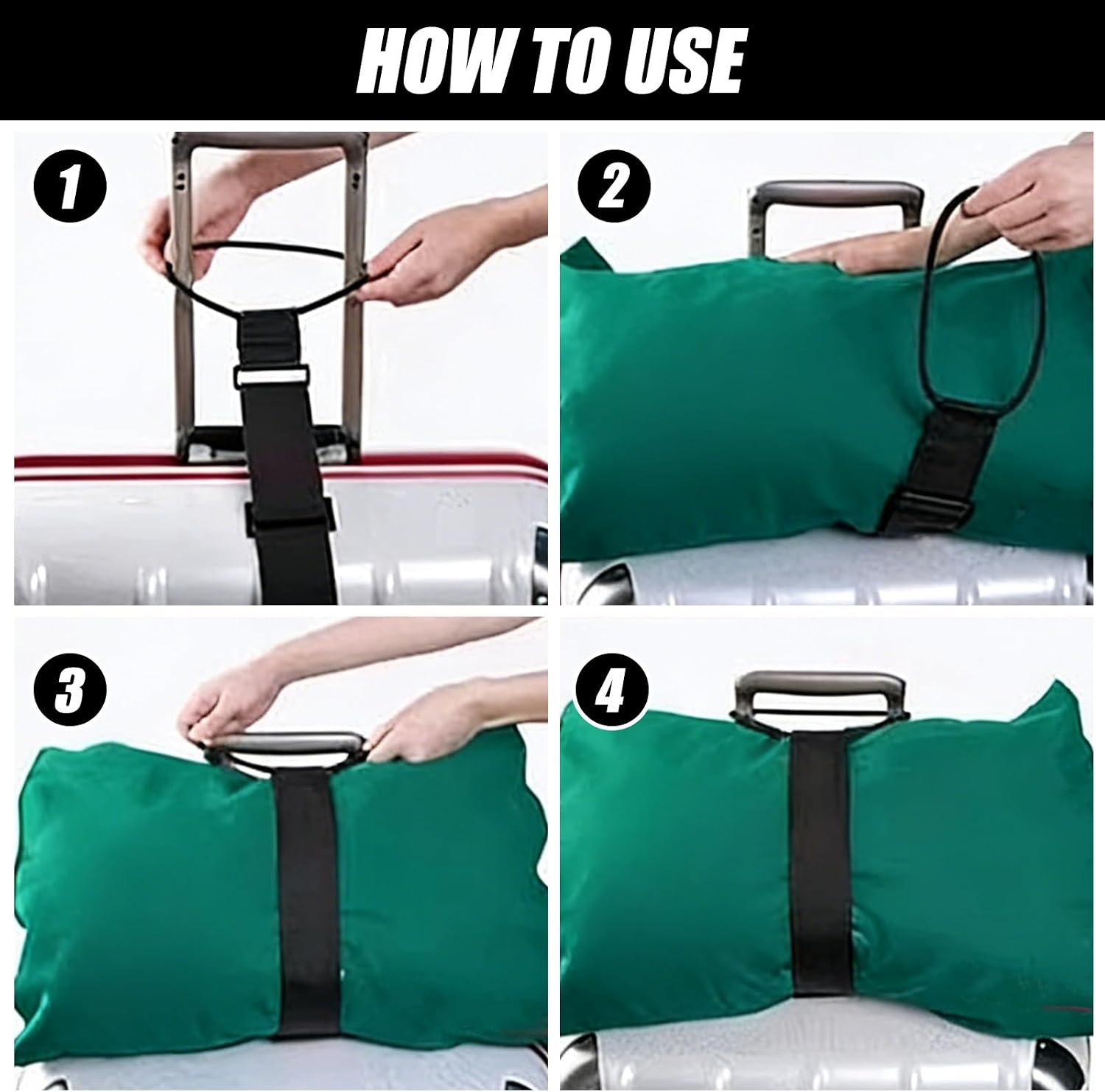 HOW TO USE

1

2

3

4