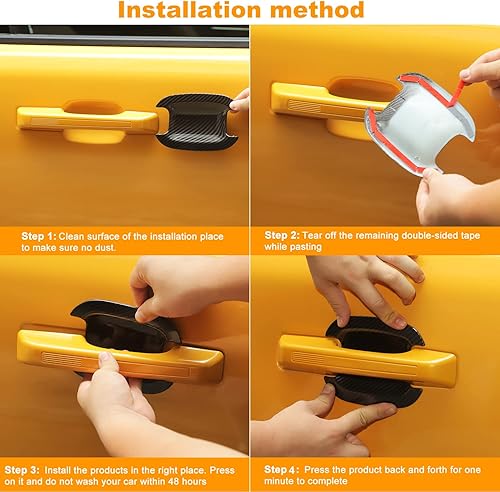 Installation method

Step 1: Clean surface of the installation place to make sure no dust.

Step 2: Tear off the remaining double-sided tape while pasting

Step 3: Install the products in the right place. Press on it and do not wash your car within 48 hours

Step 4: Press the product back and forth for one minute to complete