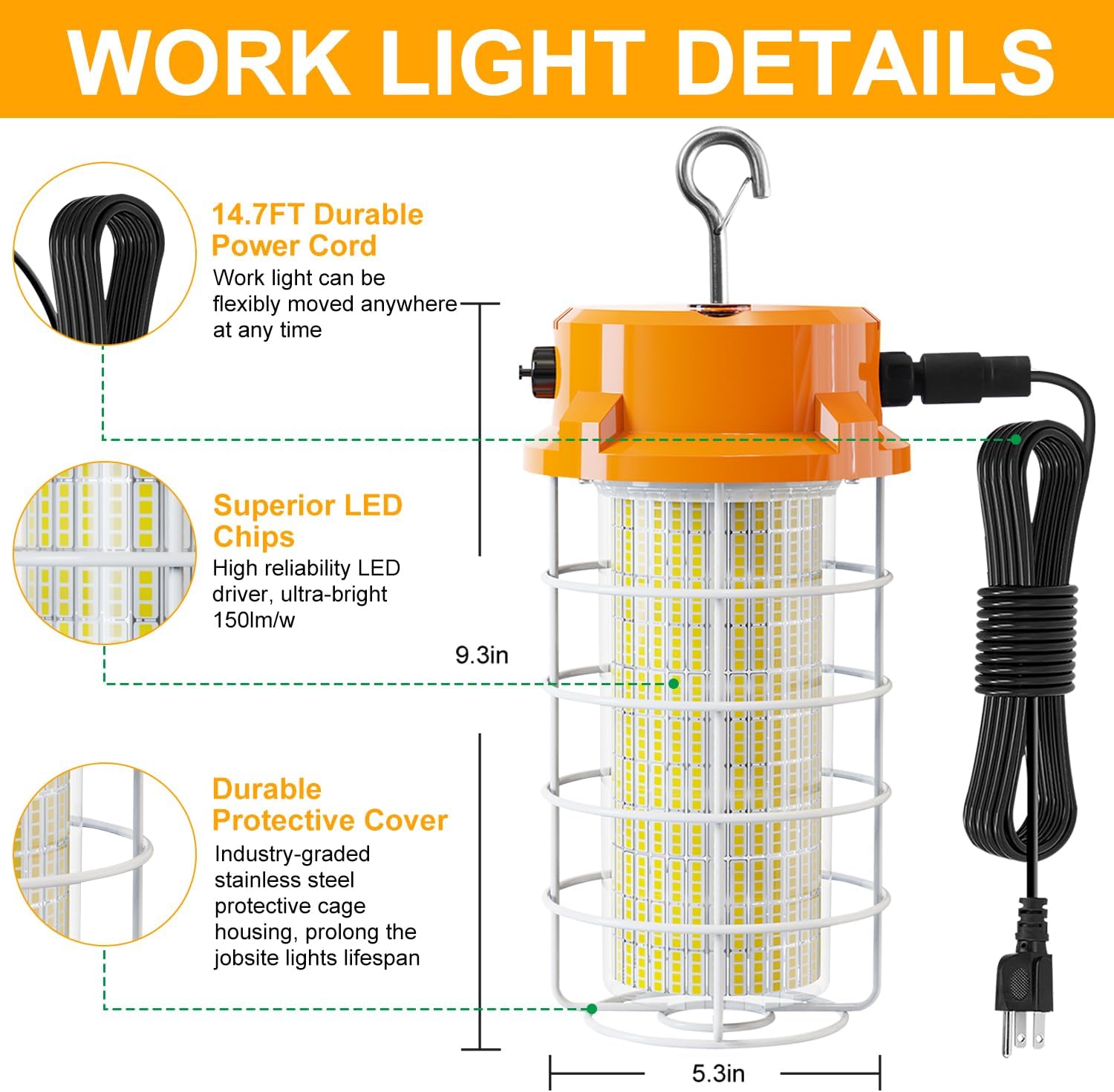 WORK LIGHT DETAILS

14.7FT Durable Power Cord
Work light can be flexibly moved anywhere at any time

Superior LED Chips
High reliability LED driver, ultra-bright 150lm/w

9.3in

Durable Protective Cover
Industry-graded stainless steel protective cage housing, prolong the jobsite lights lifespan

5.3in