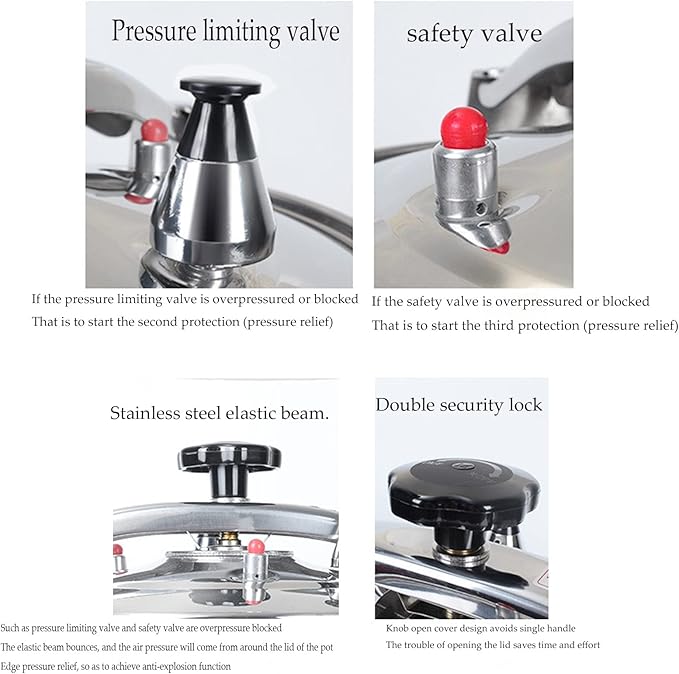 Pressure limiting valve

If the pressure limiting valve is overpressured or blocked
That is to start the second protection (pressure relief)

safety valve

If the safety valve is overpressured or blocked
That is to start the third protection (pressure relief)

Stainless steel elastic beam.

Such as pressure limiting valve and safety valve are overpressure blocked
The elastic beam bounces, and the air pressure will come from around the lid of the pot
Edge pressure relief, so as to achieve anti-explosion function

Double security lock

Knob open cover design avoids single handle
The trouble of opening the lid saves time and effort