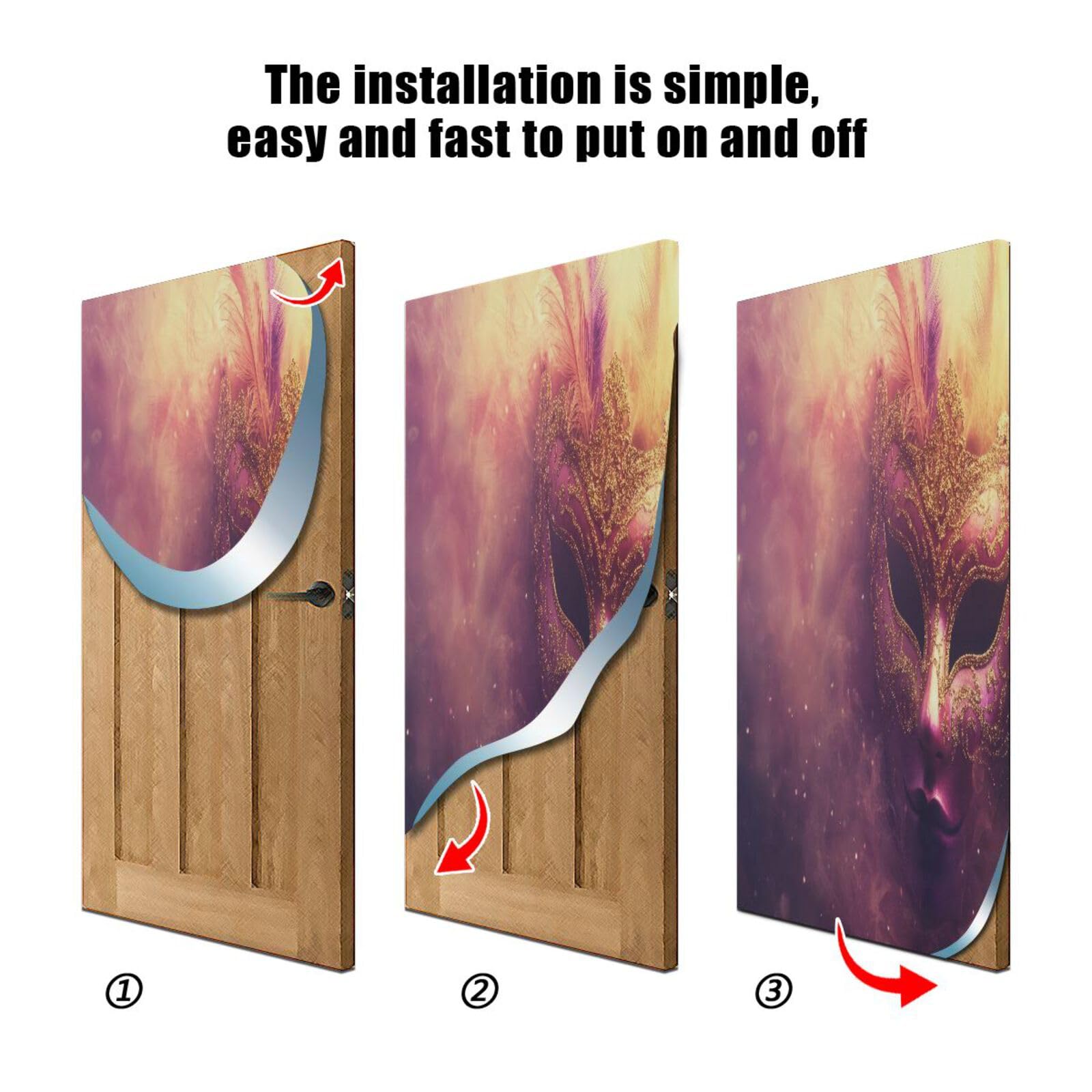 The installation is simple, easy and fast to put on and off

①

②

③